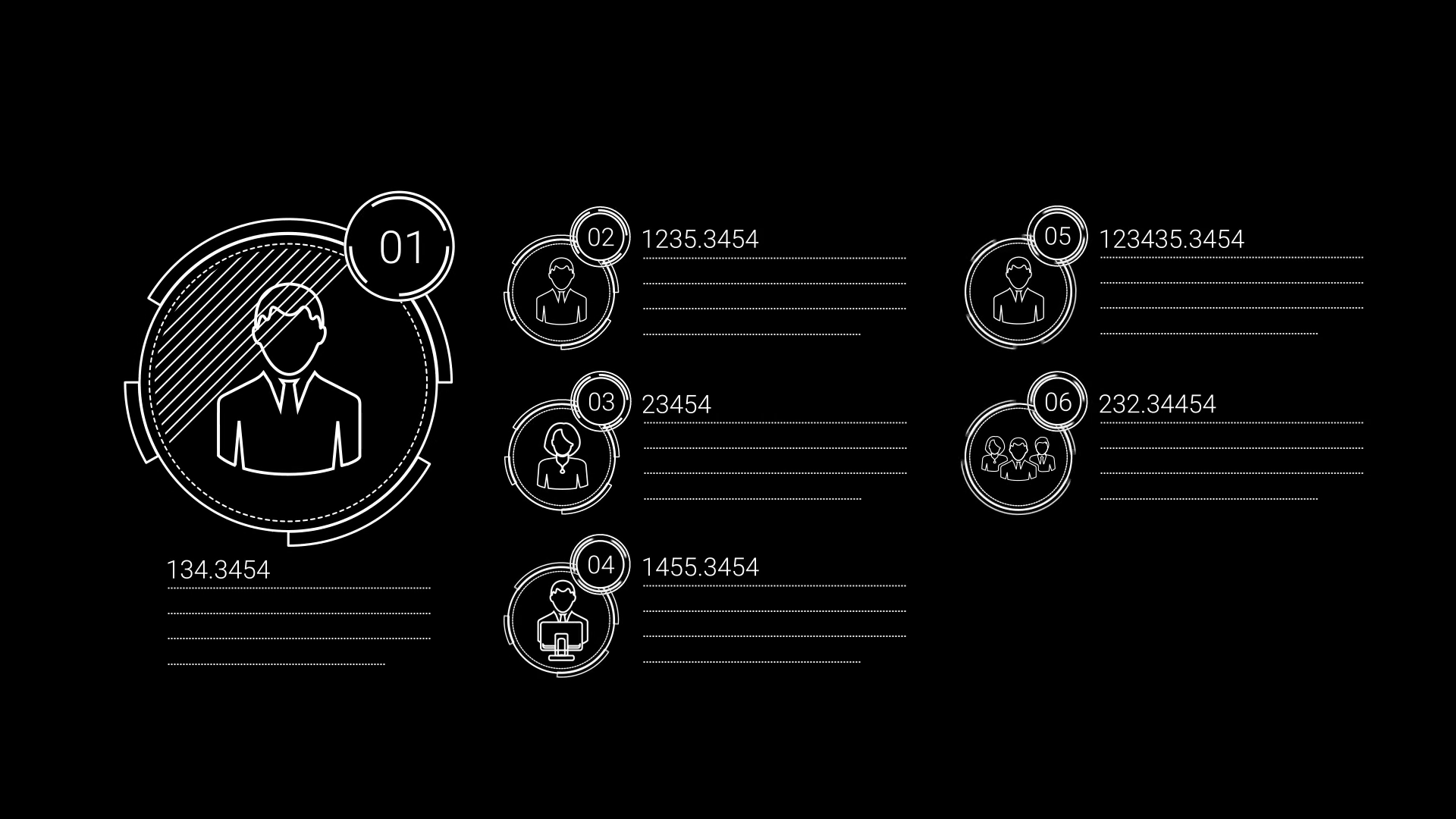 01

134.3454

02

1235.3454

03

23454

04

1455.3454

05

123435.3454

06

232.34454