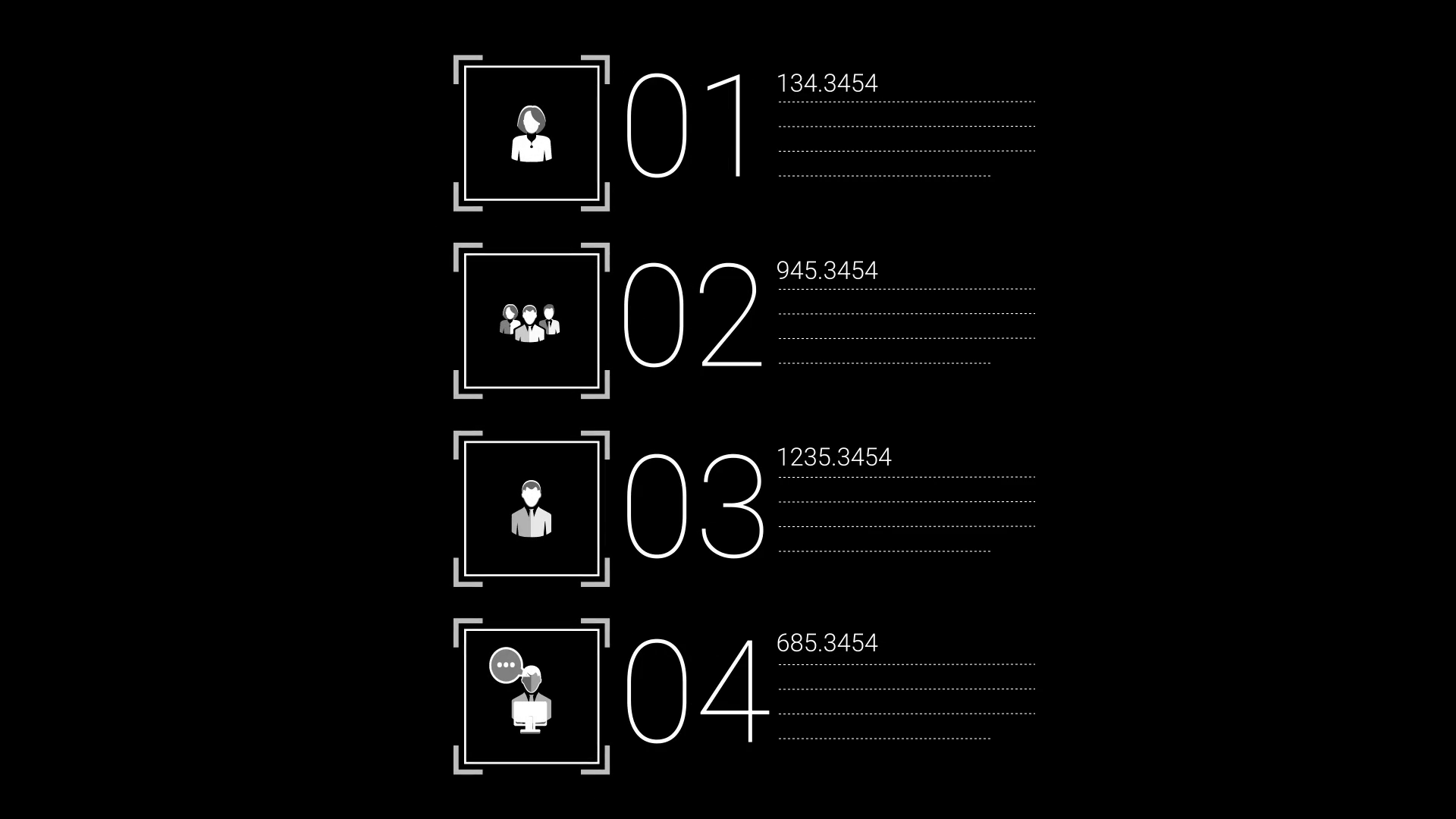 01
134.3454

02
945.3454

03
1235.3454

04
685.3454