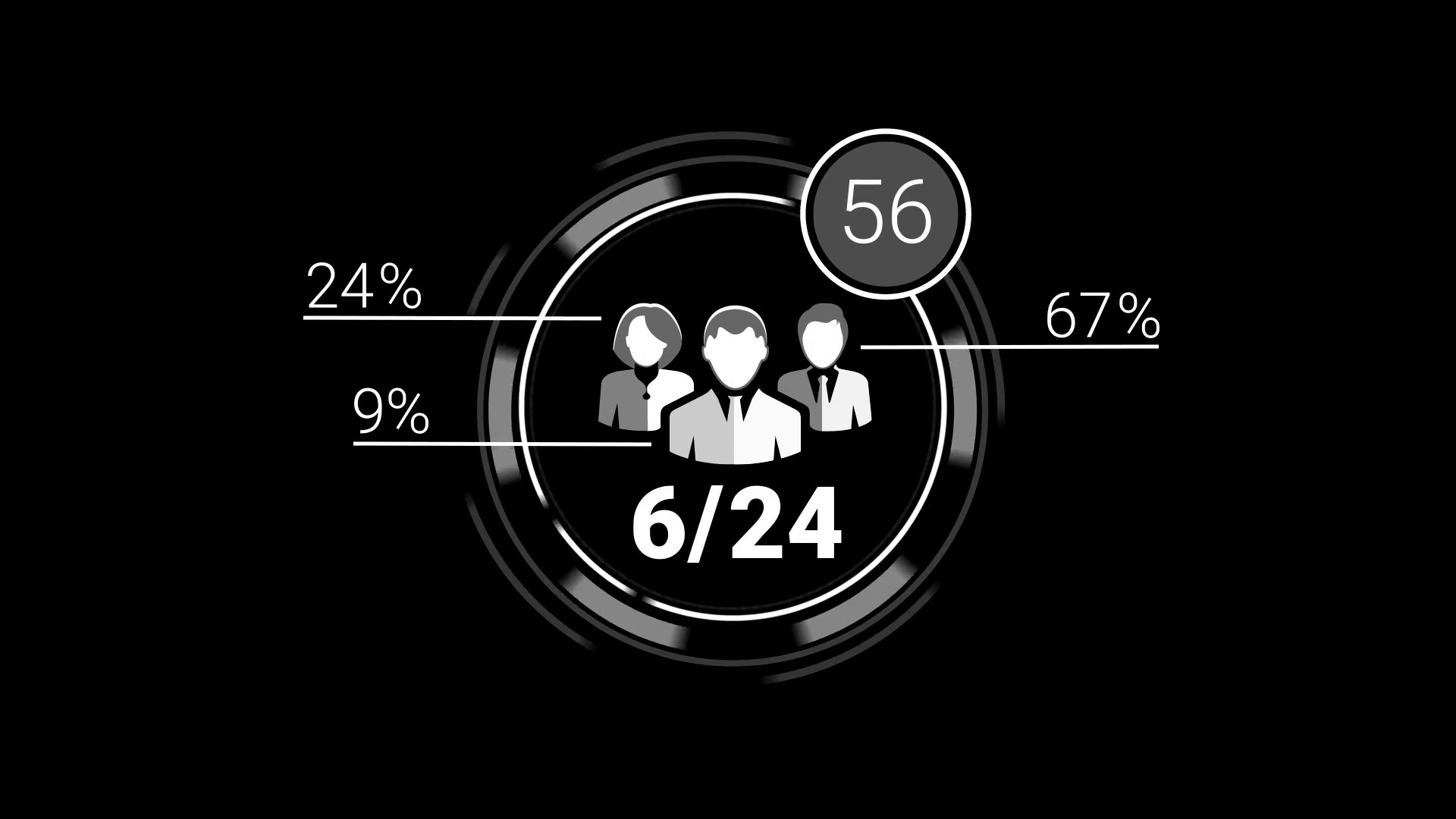 56

24%

67%

9%

6/24