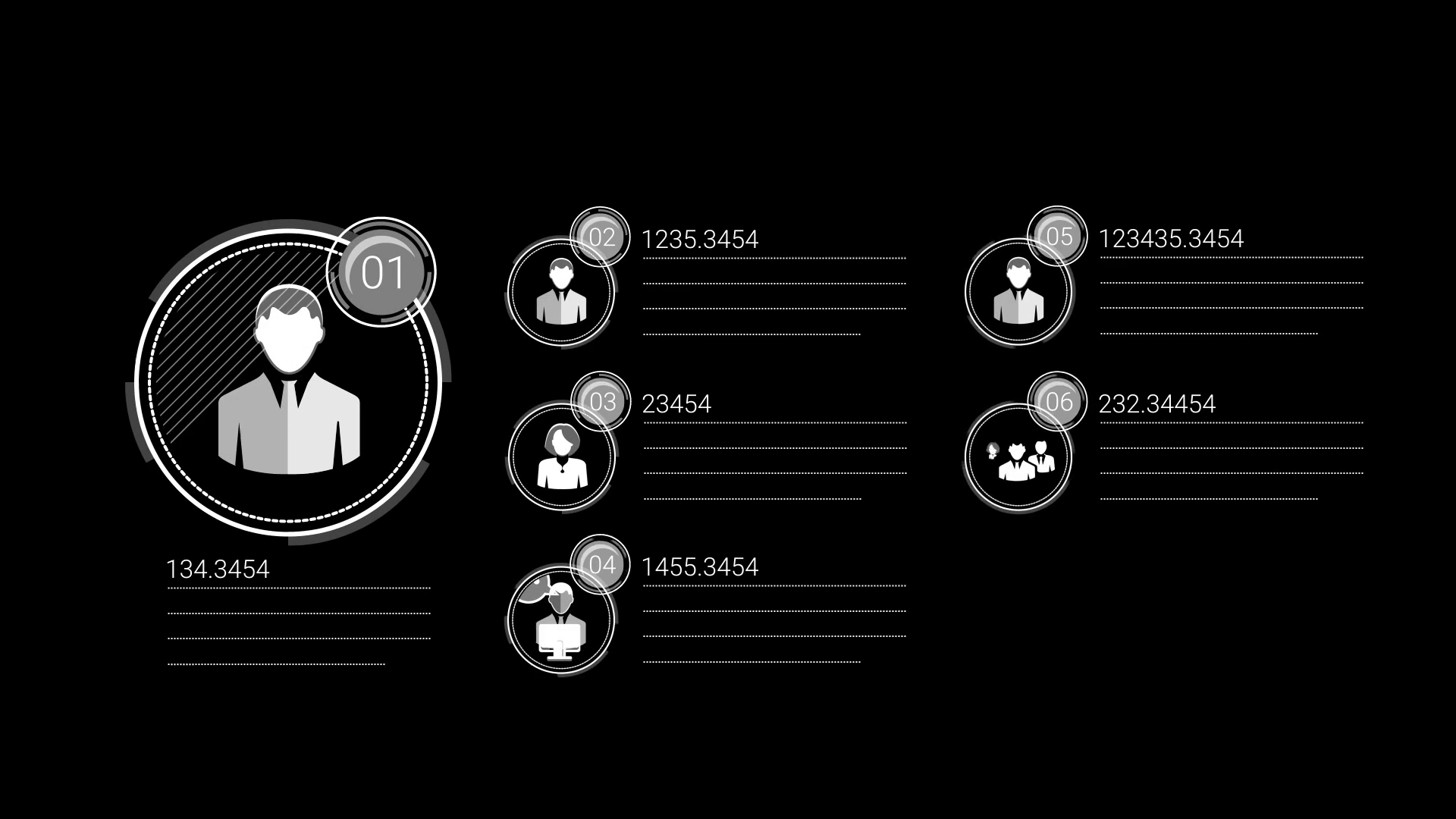 01

134.3454

02

1235.3454

03

23454

04

1455.3454

05

123435.3454

06

232.34454