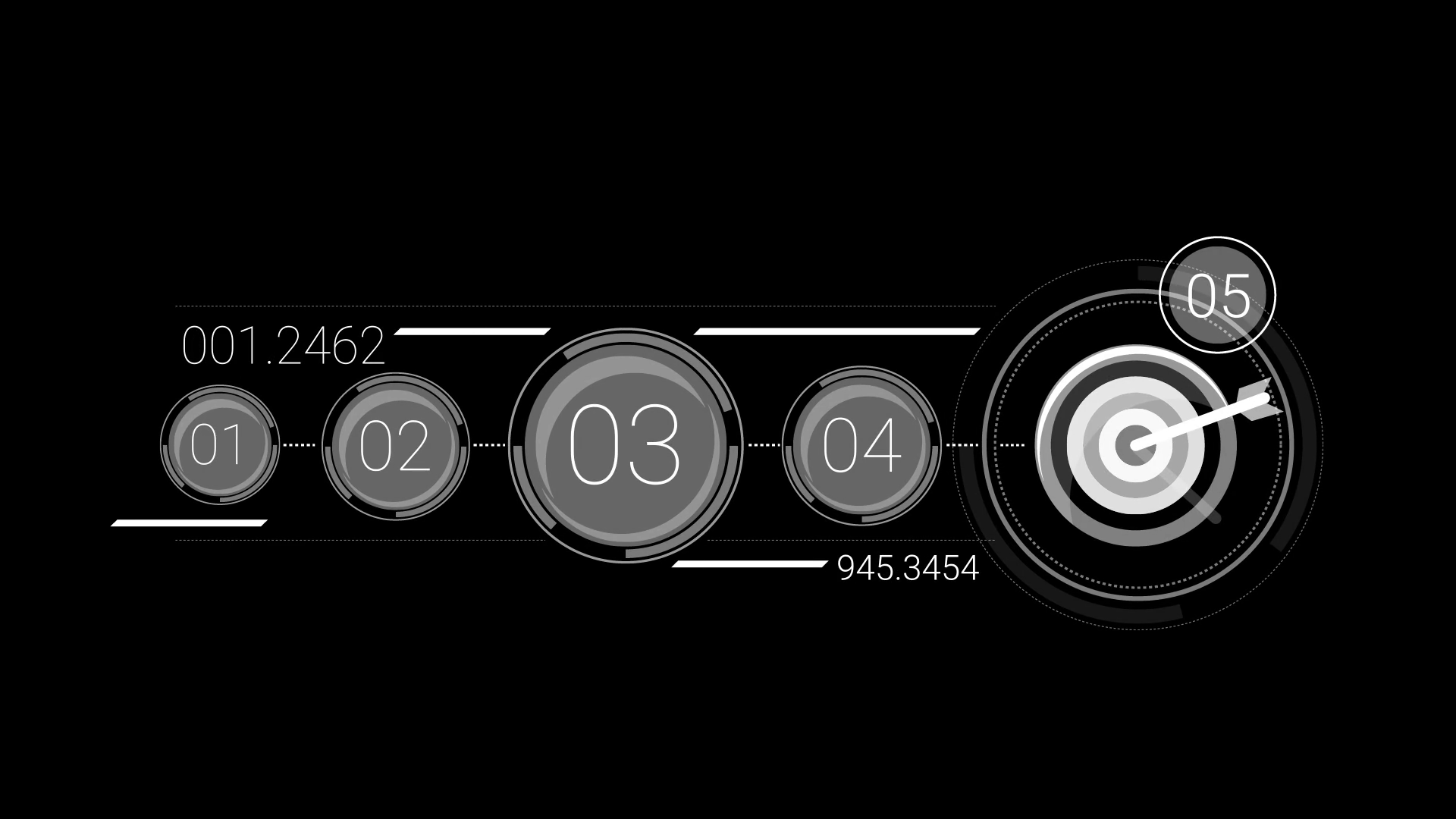 001.2462

01 02 03 04

05

945.3454