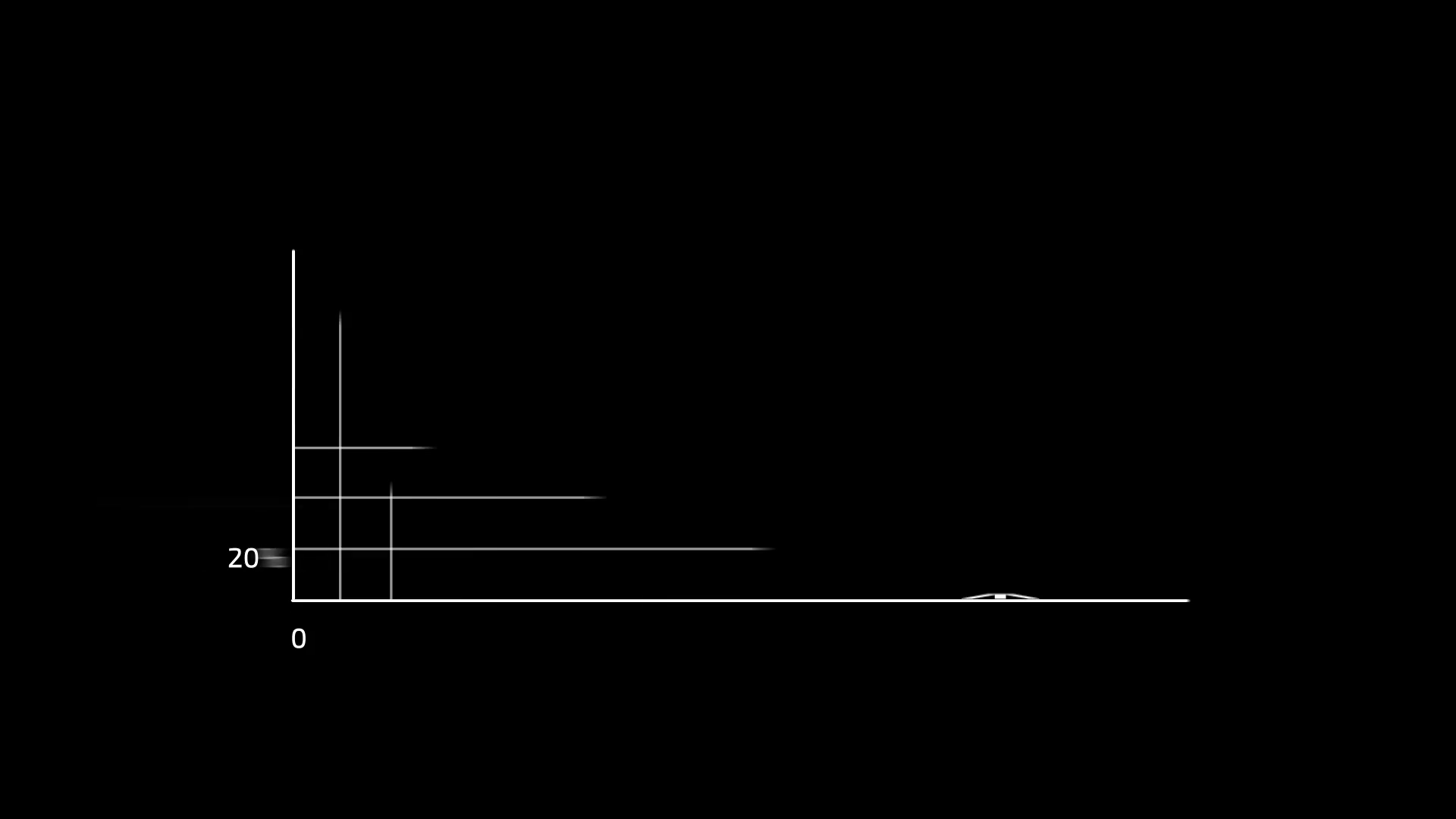 20

0