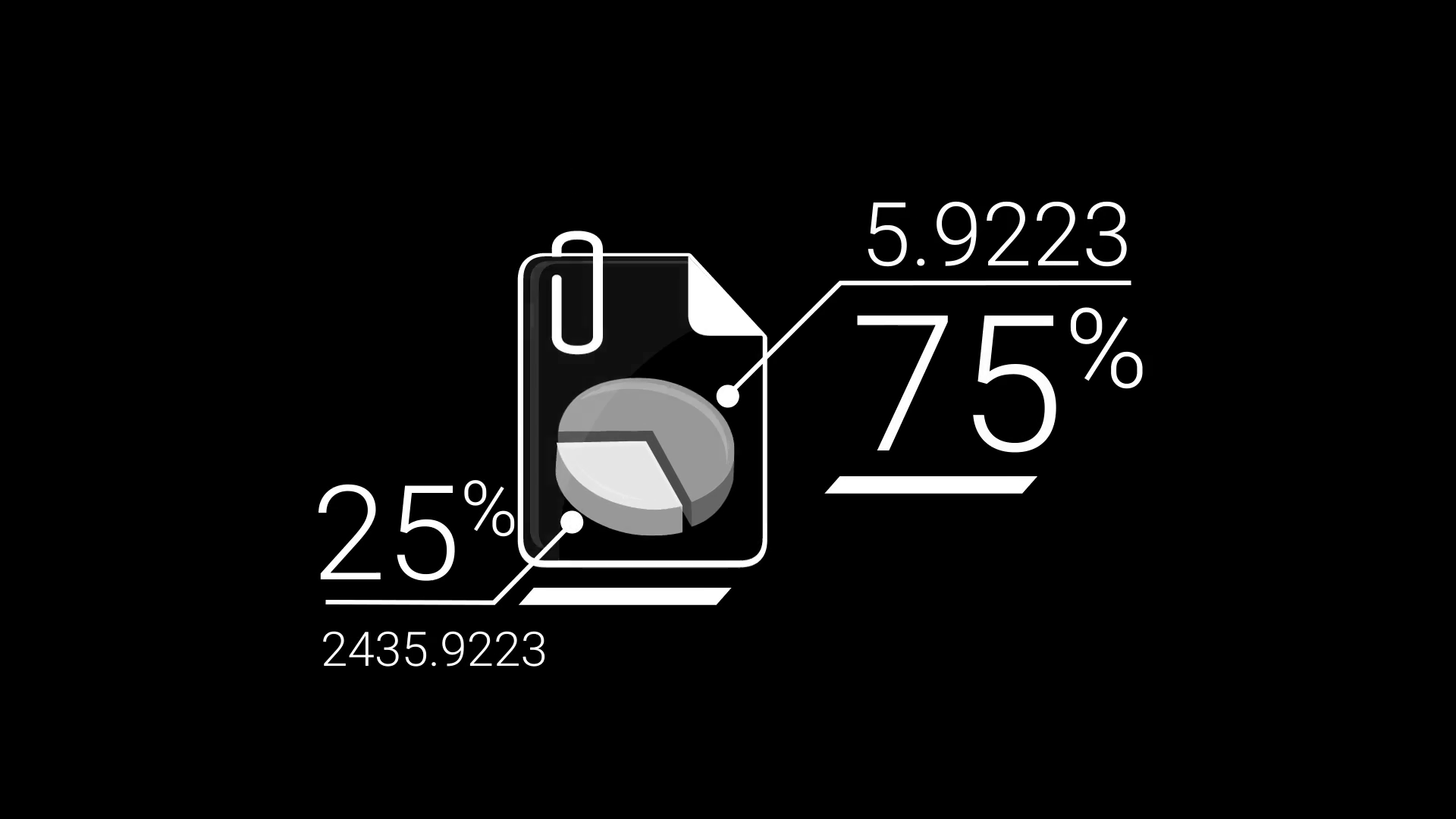 5.9223

75%

25%

2435.9223