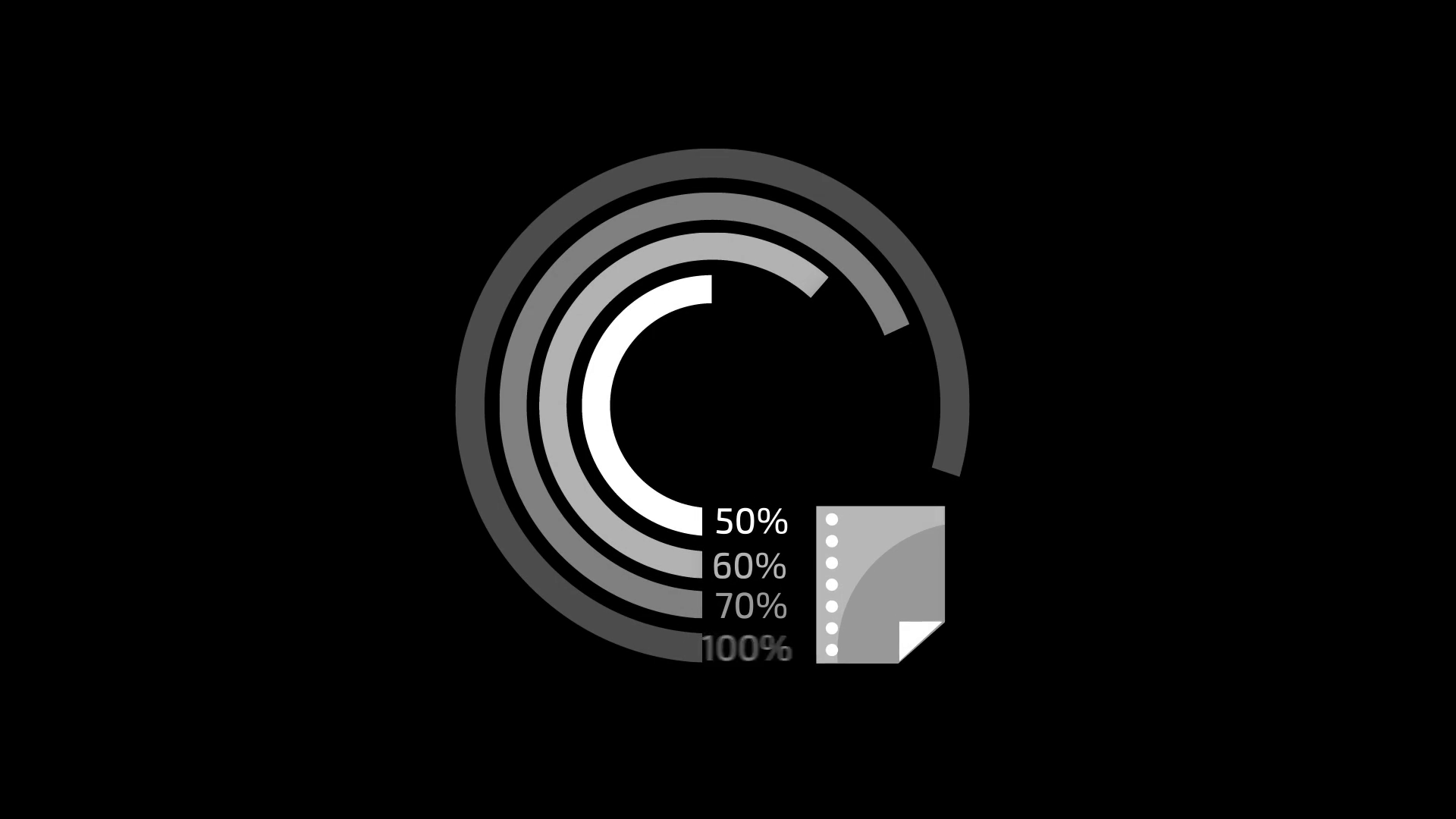 50%
60%
70%
100%