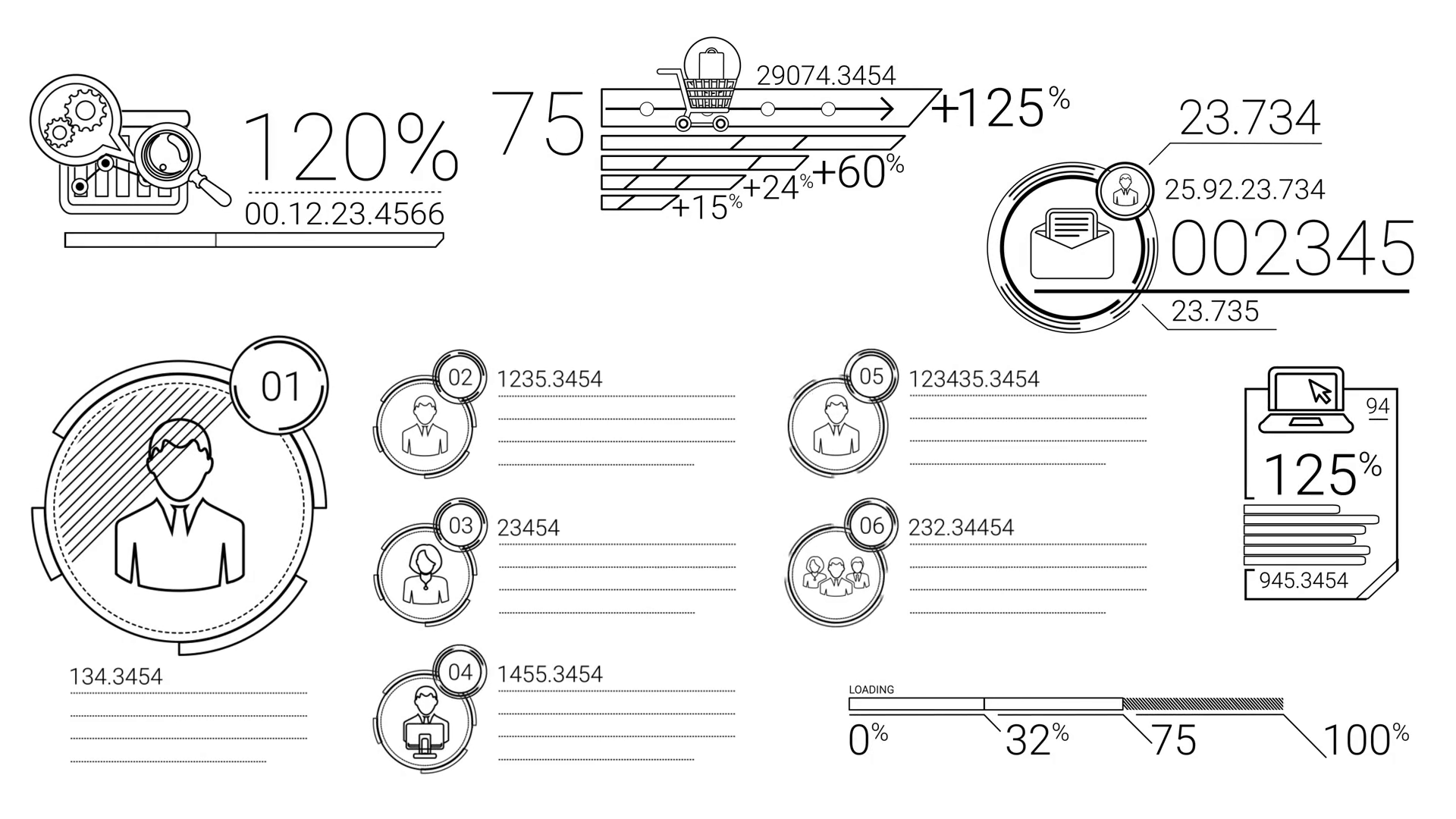 120%

00.12.23.4566

75

29074.3454

+125%

+60%

+24%

+15%

23.734

25.92.23.734

002345

23.735

01

134.3454

02

1235.3454

03

23454

04

1455.3454

05

123435.3454

06

232.34454

94

125%

945.3454

LOADING

0%

32%

75

100%