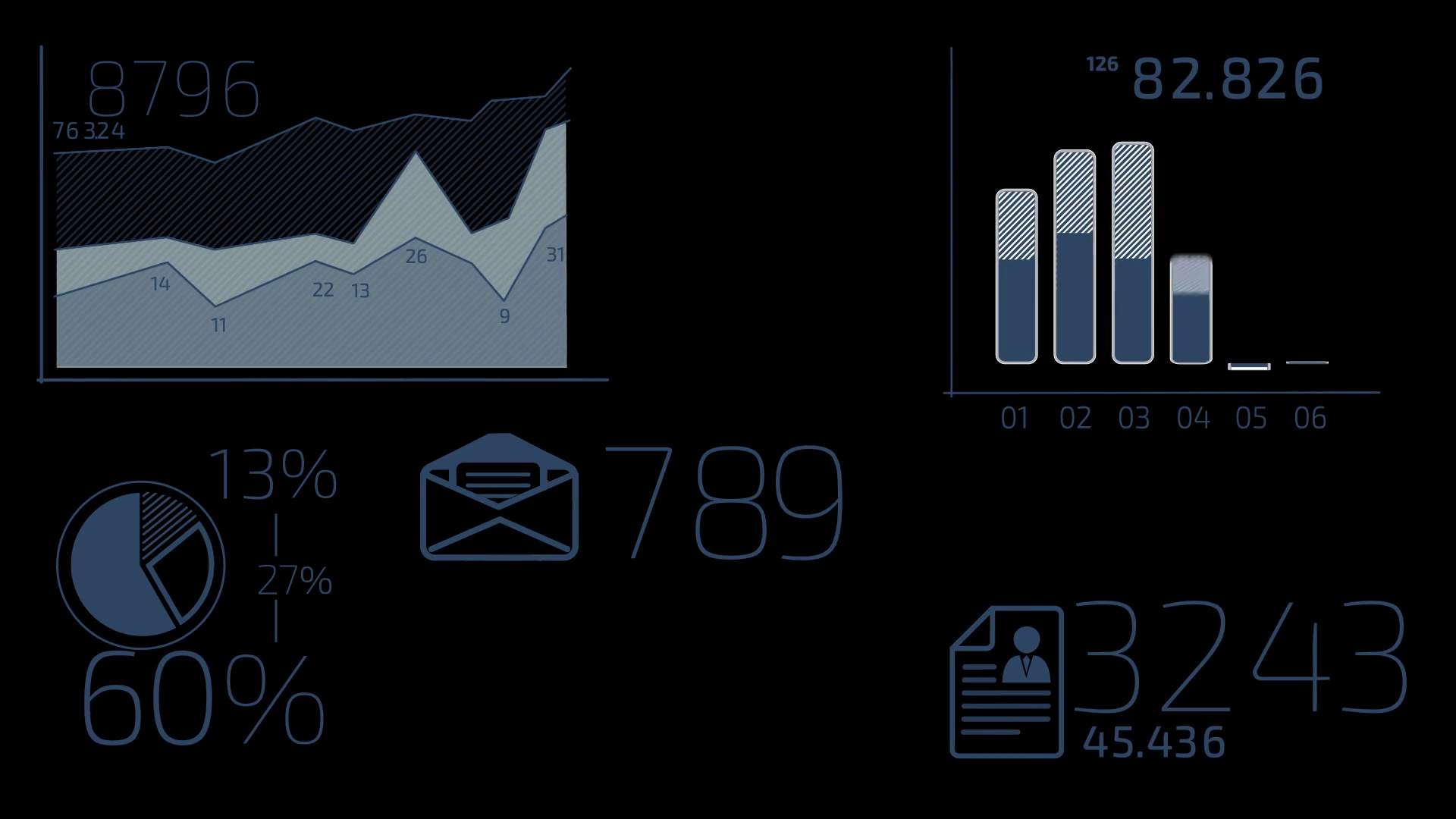 8796

76 324

14

11

22

13

26

9

31

126 82.826

01 02 03 04 05 06

13%

27%

60%

789

3243

45.436