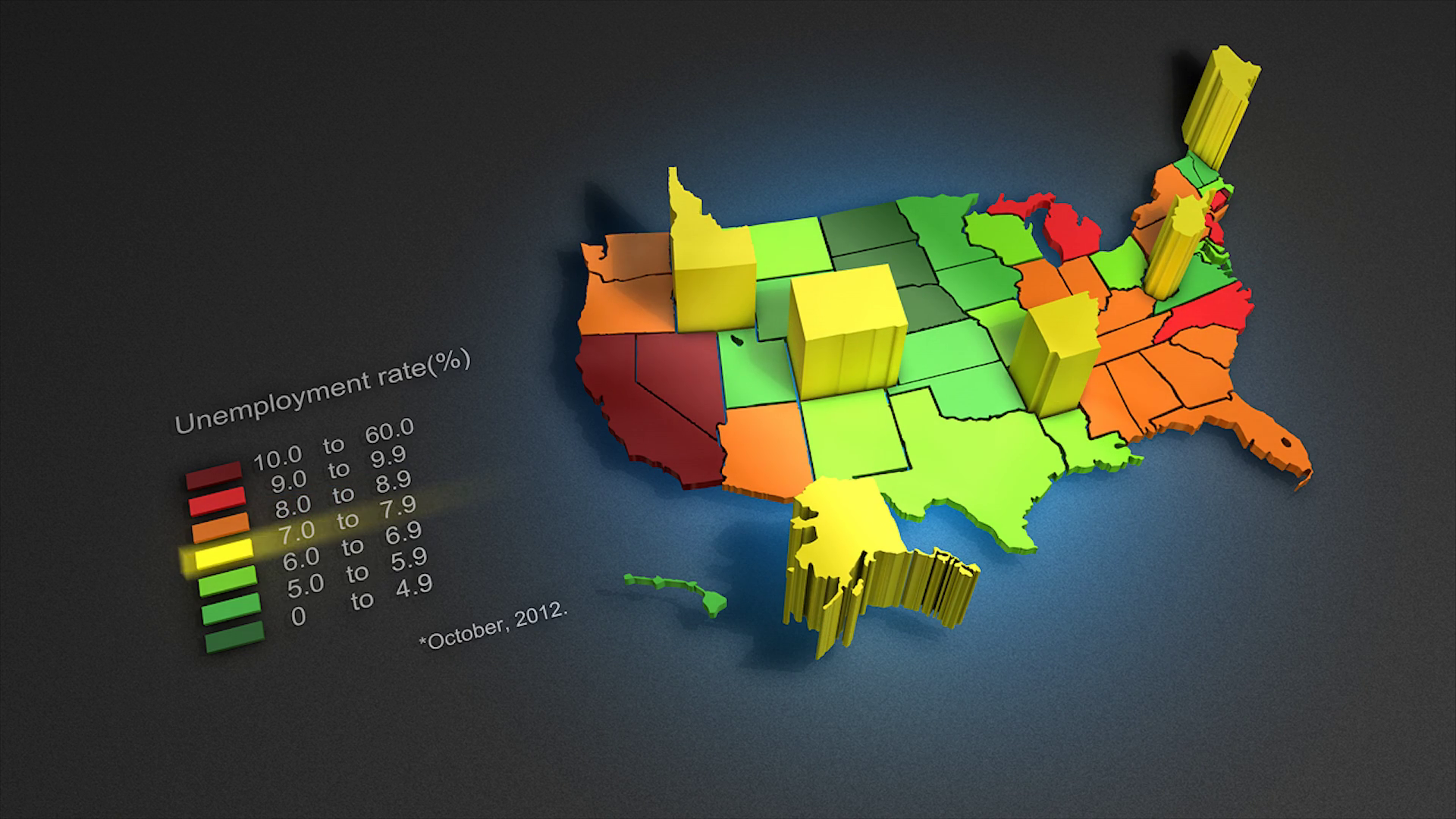 Unemployment rate(%)

10.0 to 60.0
9.0 to 9.9
8.0 to 8.9
7.0 to 7.9
6.0 to 6.9
5.0 to 5.9
0 to 4.9

*October, 2012.