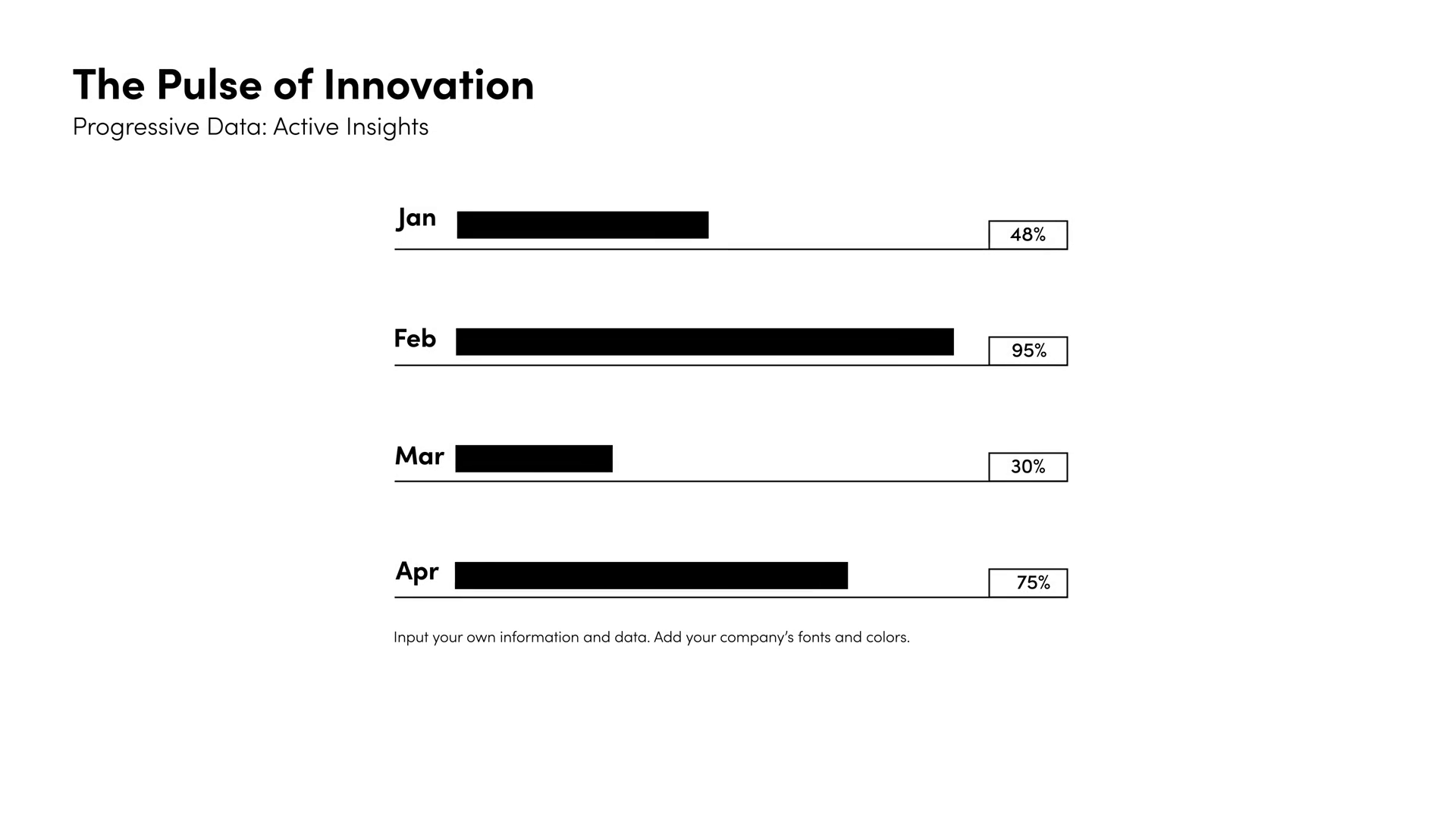 The Pulse of Innovation
Progressive Data: Active Insights

Jan 48%

Feb 95%

Mar 30%

Apr 75%

Input your own information and data. Add your company's fonts and colors.