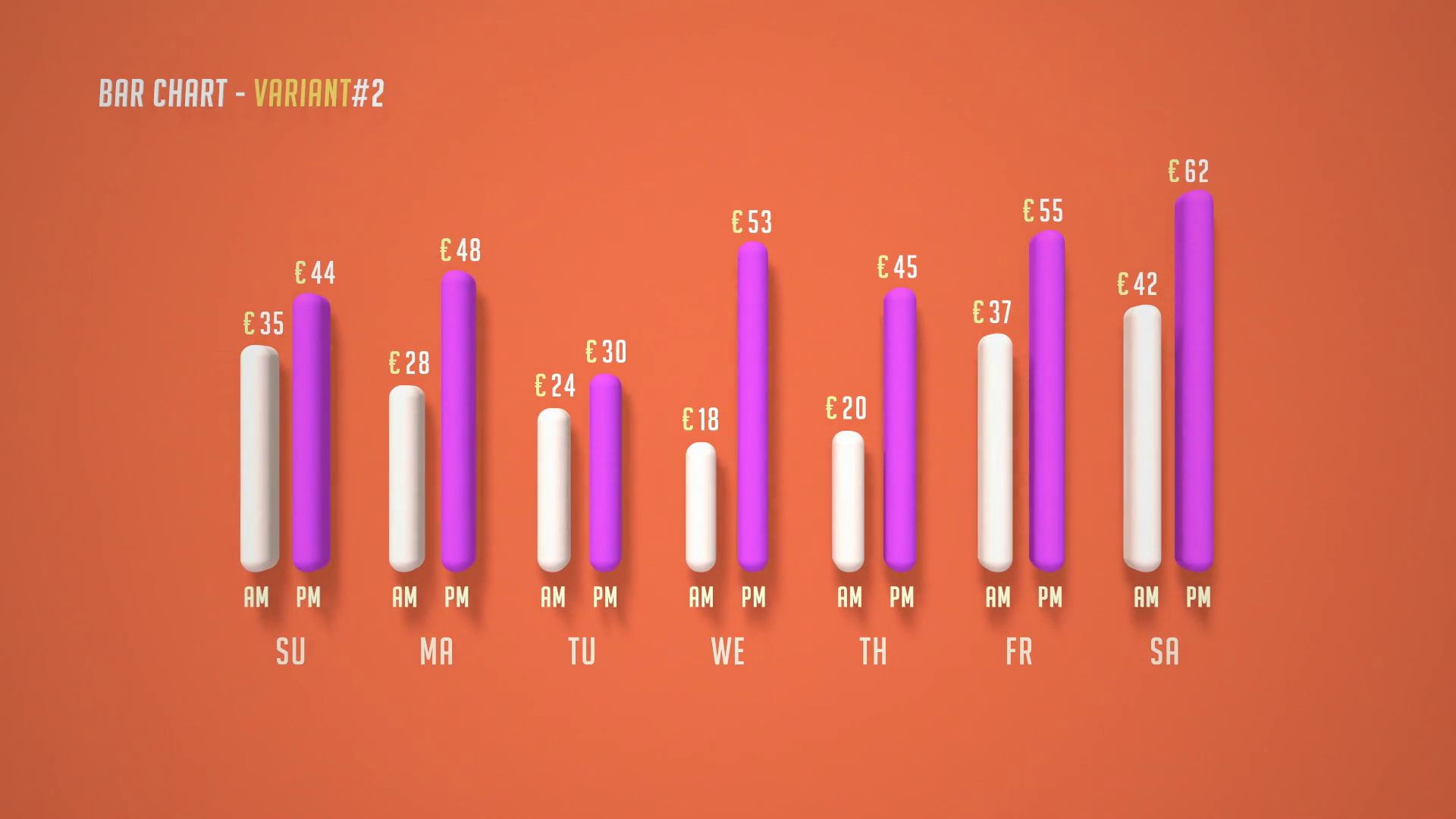 BAR CHART - VARIANT#2

€35 €44 €28 €48 €24 €30 €18 €53 €20 €45 €37 €55 €42 €62

AM PM AM PM AM PM AM PM AM PM AM PM AM PM

SU MA TU WE TH FR SA