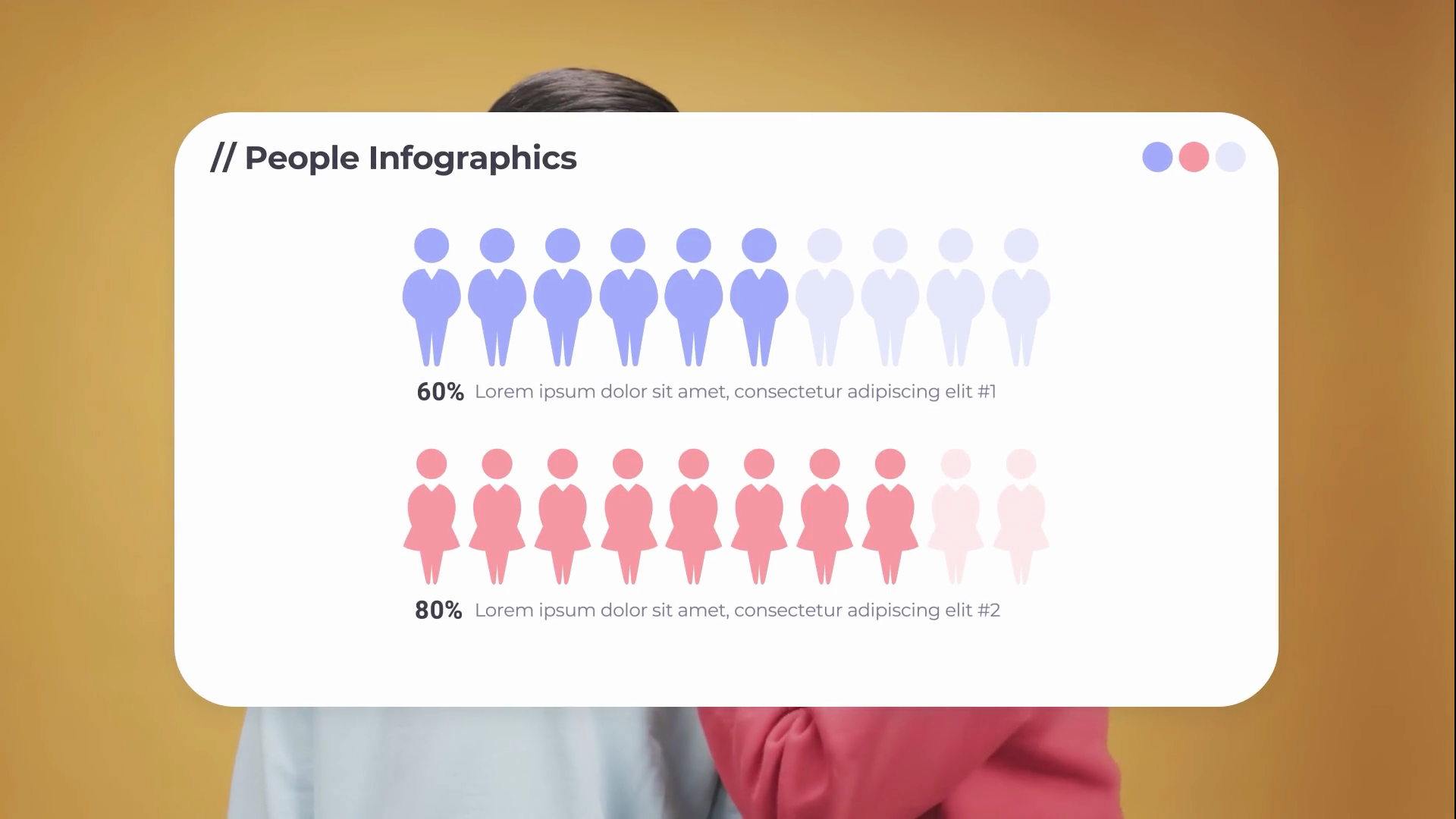 // People Infographics

60% Lorem ipsum dolor sit amet, consectetur adipiscing elit #1

80% Lorem ipsum dolor sit amet, consectetur adipiscing elit #2