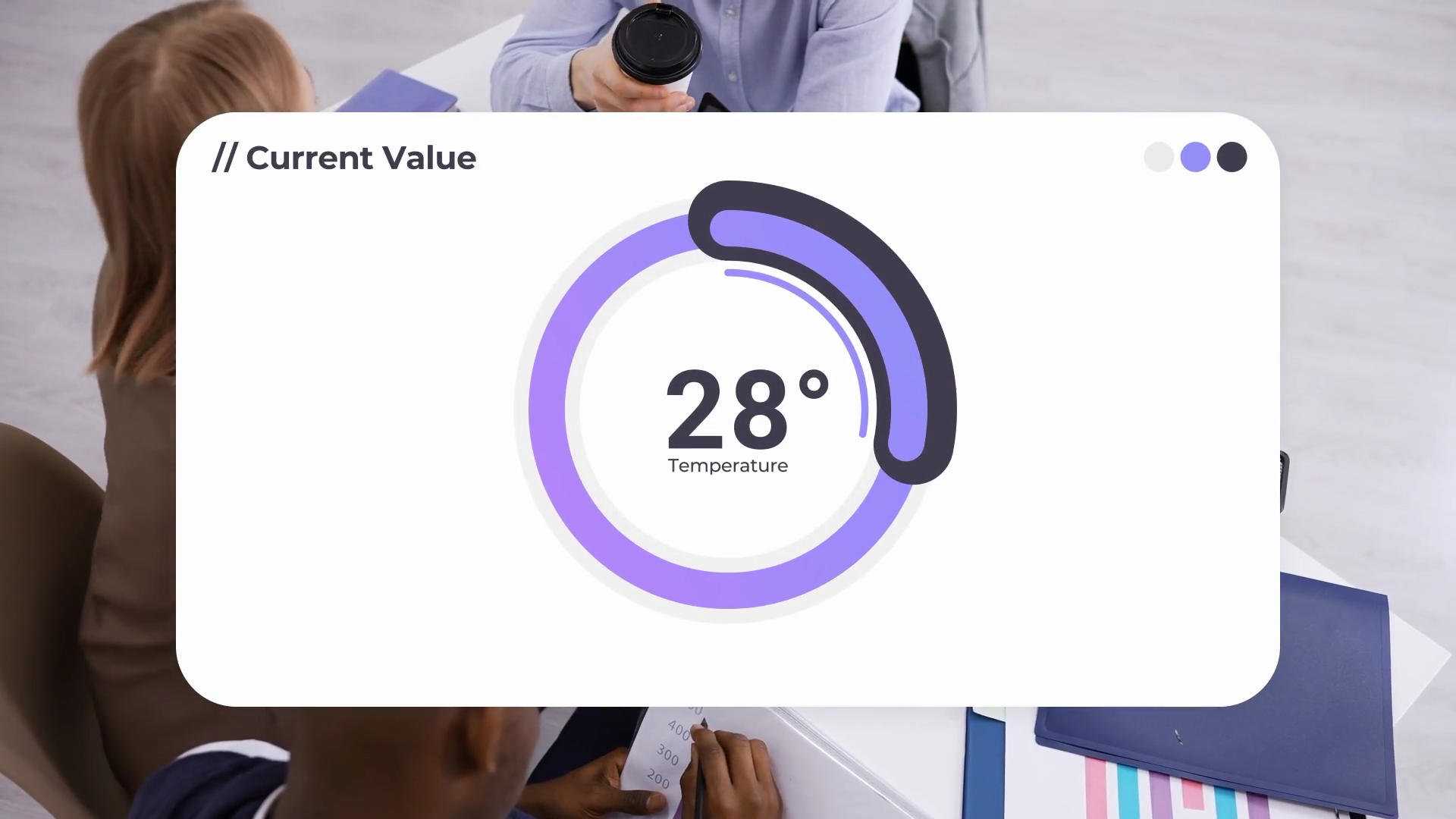 // Current Value

28°
Temperature

400
300
200