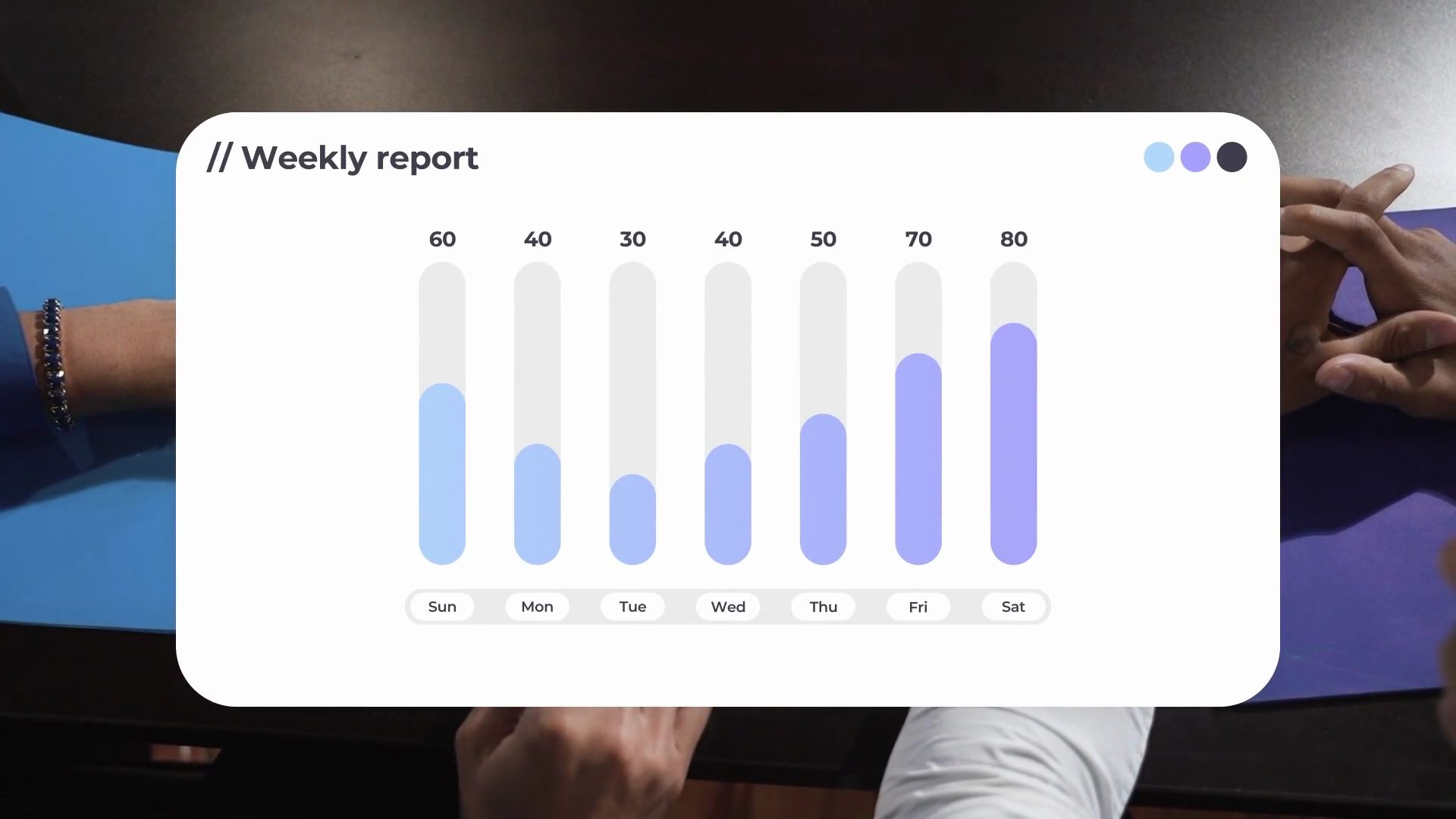 // Weekly report

60 40 30 40 50 70 80

Sun Mon Tue Wed Thu Fri Sat