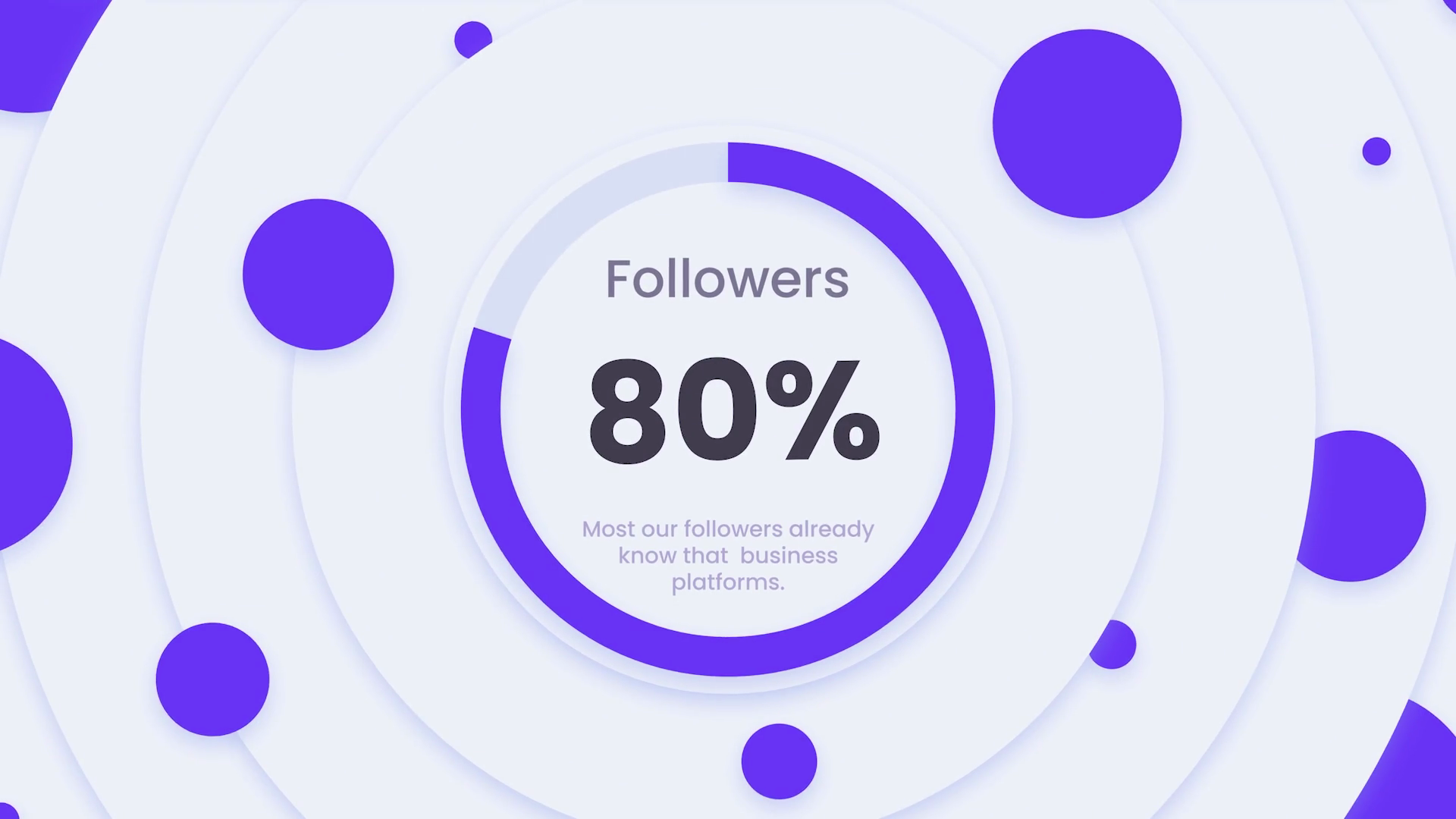 Followers

80%

Most our followers already know that business platforms.