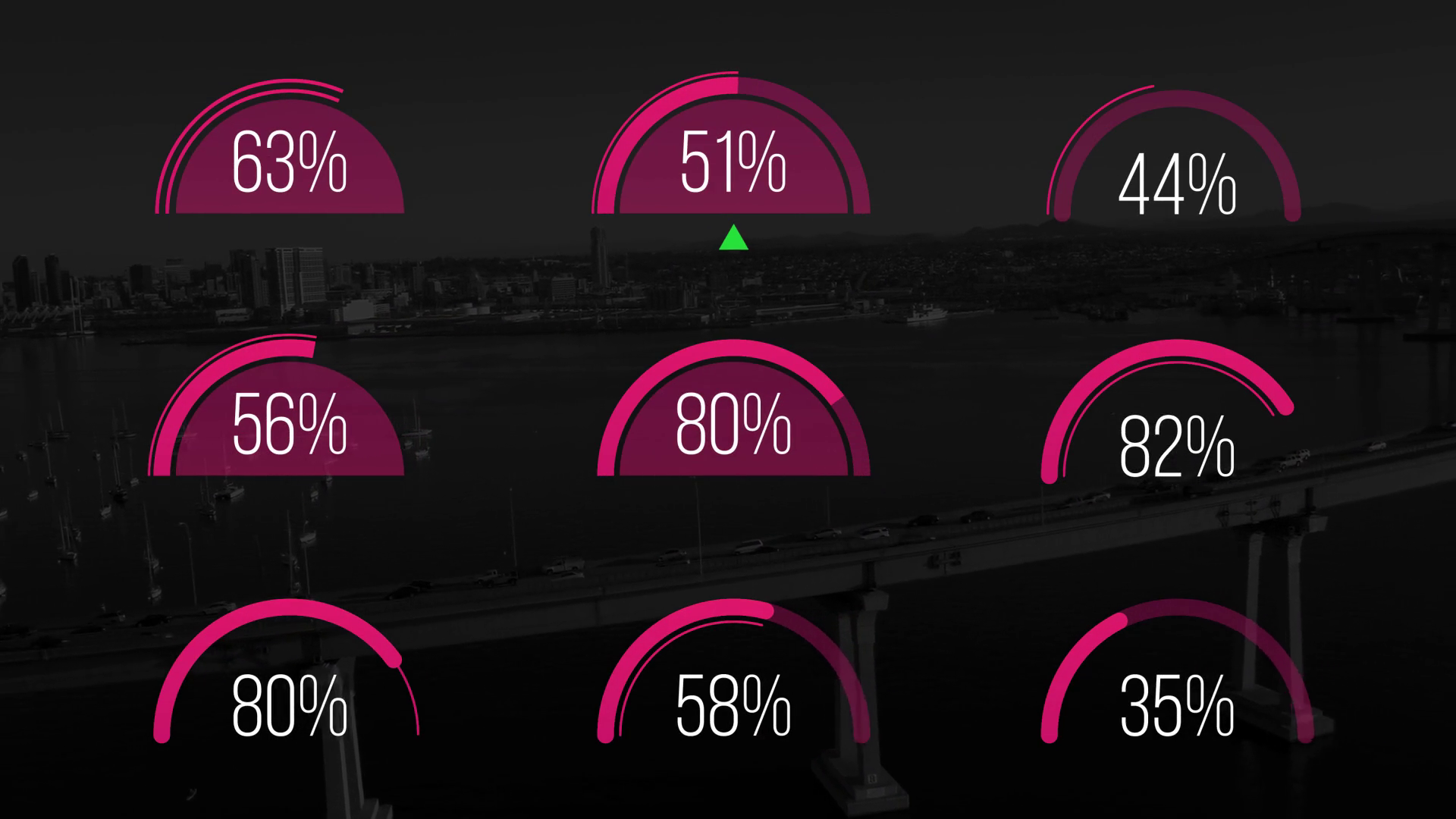 63%

51%

44%

56%

80%

82%

80%

58%

35%