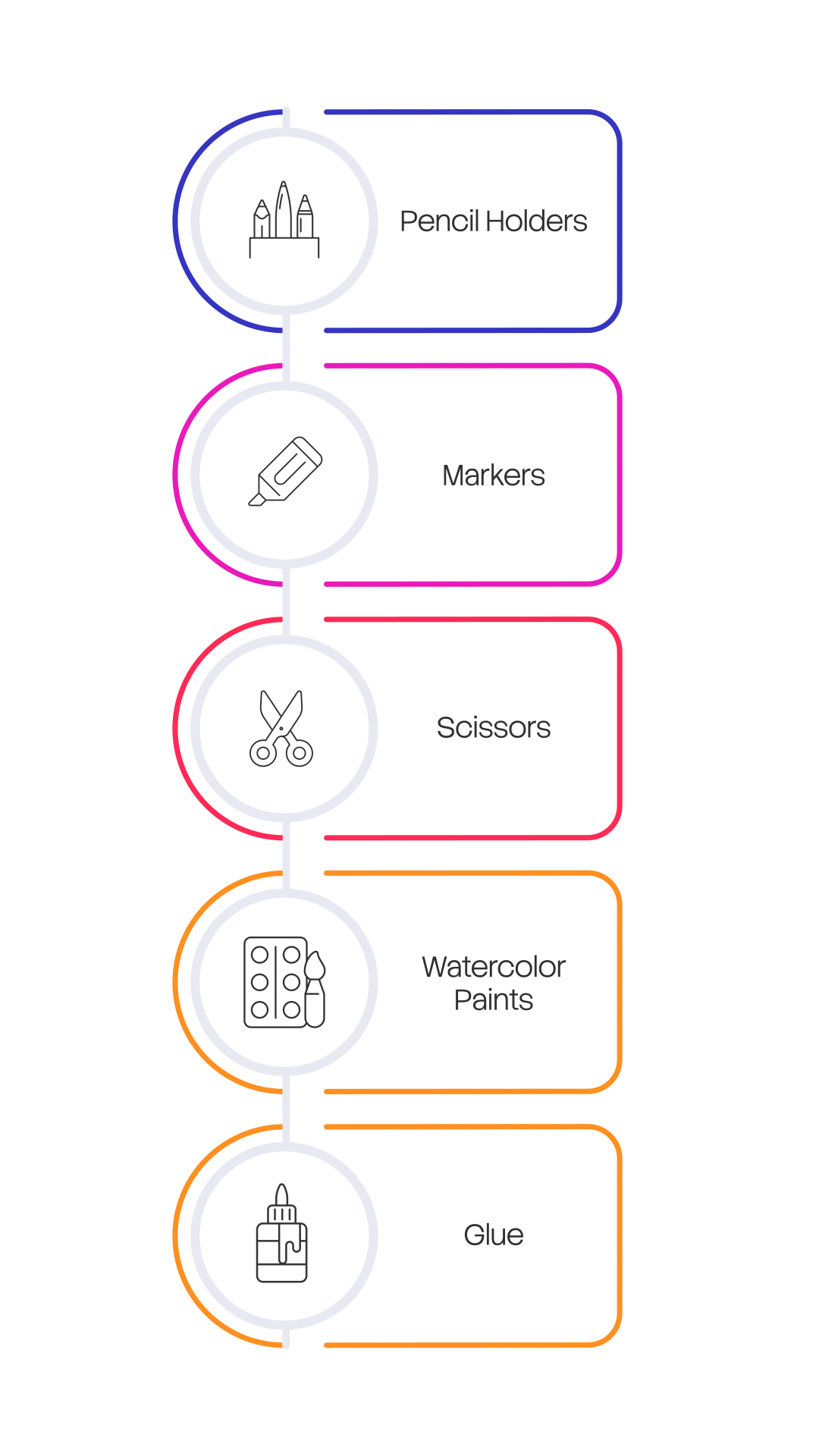 Pencil Holders

Markers

Scissors

Watercolor Paints

Glue