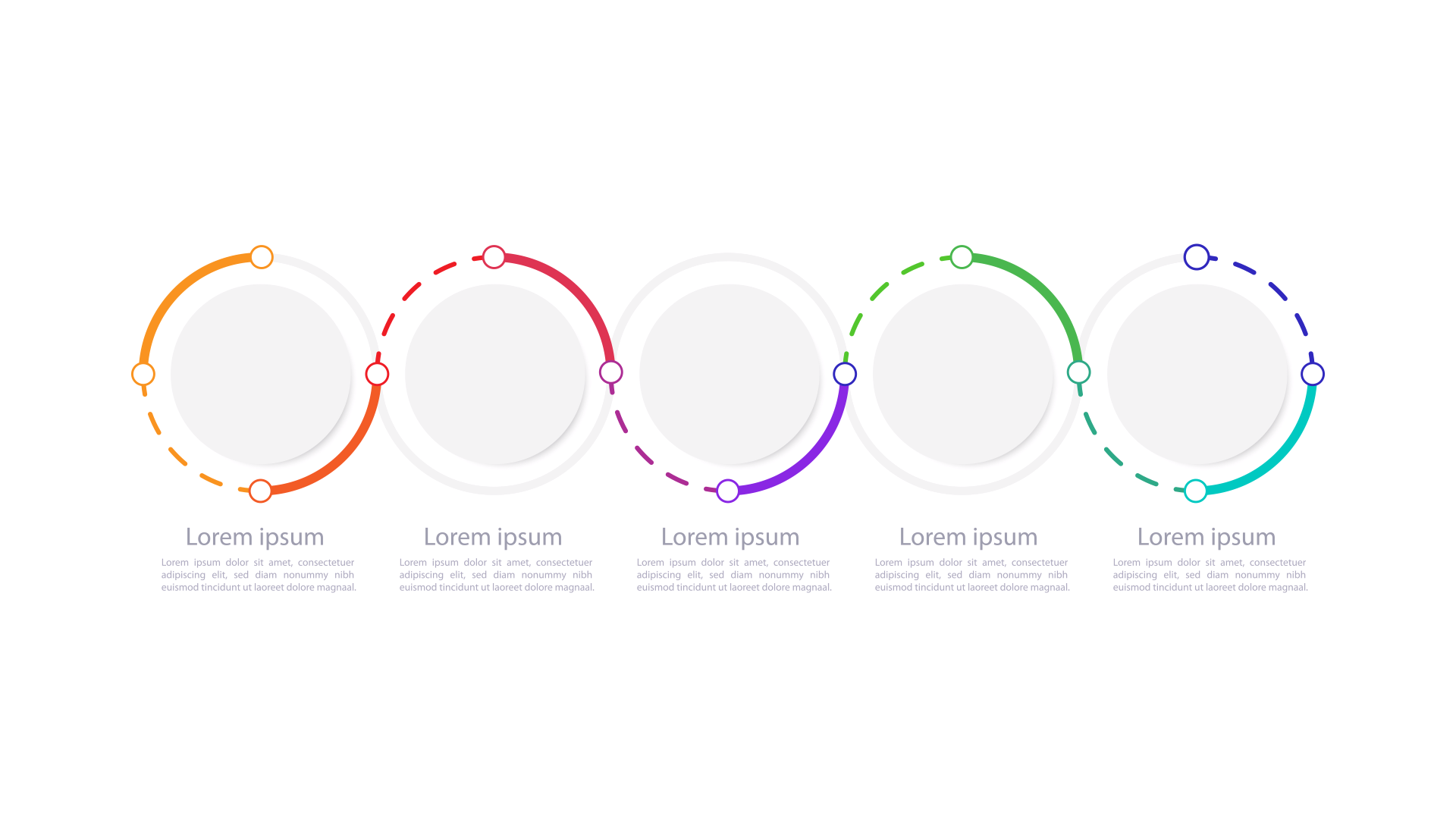 Lorem ipsum

Lorem ipsum dolor sit amet, consectetuer adipiscing elit, sed diam nonummy nibh euismod tincidunt ut laoreet dolore magnaal.

Lorem ipsum

Lorem ipsum dolor sit amet, consectetuer adipiscing elit, sed diam nonummy nibh euismod tincidunt ut laoreet dolore magnaal.

Lorem ipsum

Lorem ipsum dolor sit amet, consectetuer adipiscing elit, sed diam nonummy nibh euismod tincidunt ut laoreet dolore magnaal.

Lorem ipsum

Lorem ipsum dolor sit amet, consectetuer adipiscing elit, sed diam nonummy nibh euismod tincidunt ut laoreet dolore magnaal.

Lorem ipsum

Lorem ipsum dolor sit amet, consectetuer adipiscing elit, sed diam nonummy nibh euismod tincidunt ut laoreet dolore magnaal.