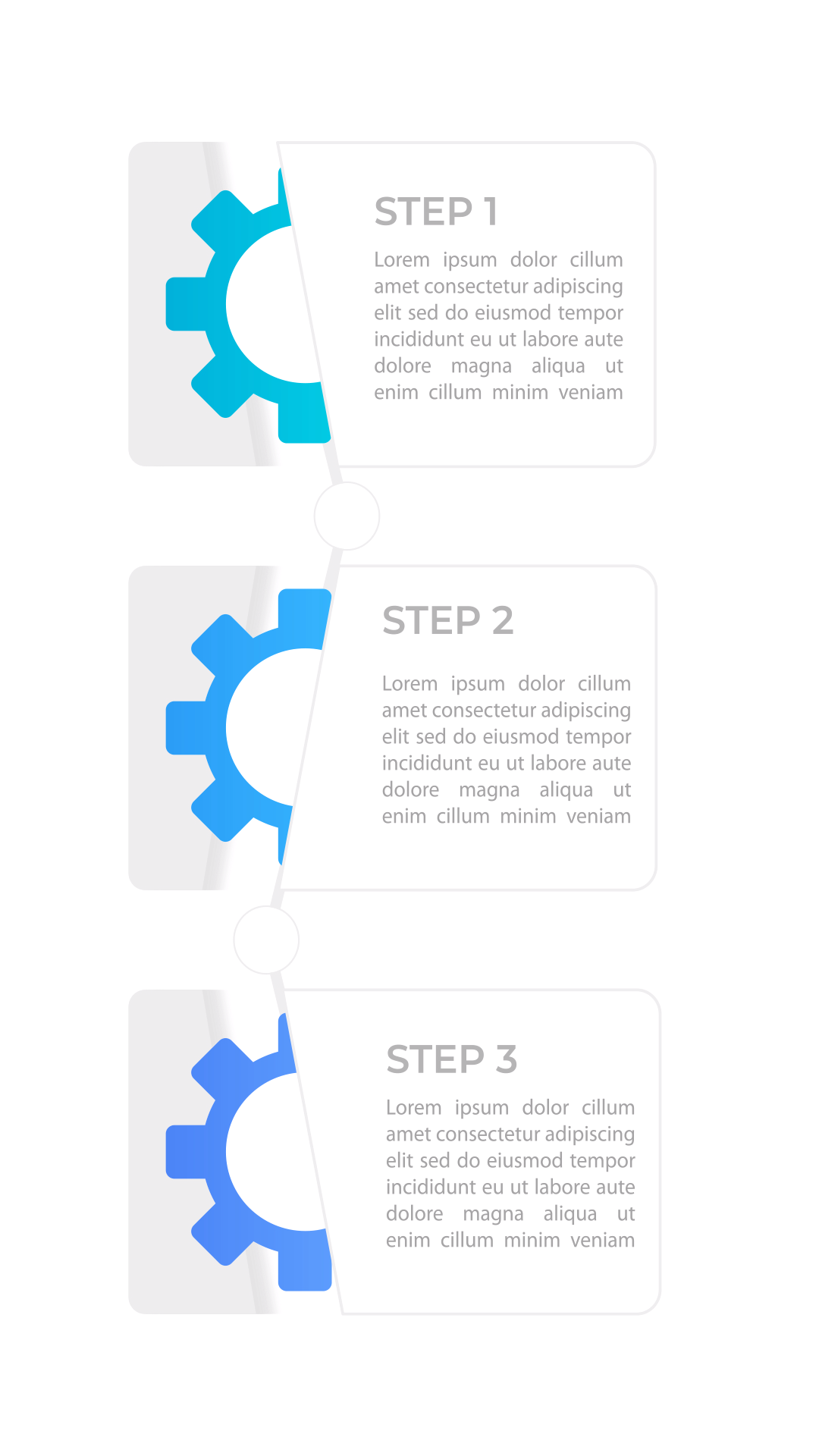 STEP 1

Lorem ipsum dolor cillum amet consectetur adipiscing elit sed do eiusmod tempor incididunt eu ut labore aute dolore magna aliqua ut enim cillum minim veniam

STEP 2

Lorem ipsum dolor cillum amet consectetur adipiscing elit sed do eiusmod tempor incididunt eu ut labore aute dolore magna aliqua ut enim cillum minim veniam

STEP 3

Lorem ipsum dolor cillum amet consectetur adipiscing elit sed do eiusmod tempor incididunt eu ut labore aute dolore magna aliqua ut enim cillum minim veniam