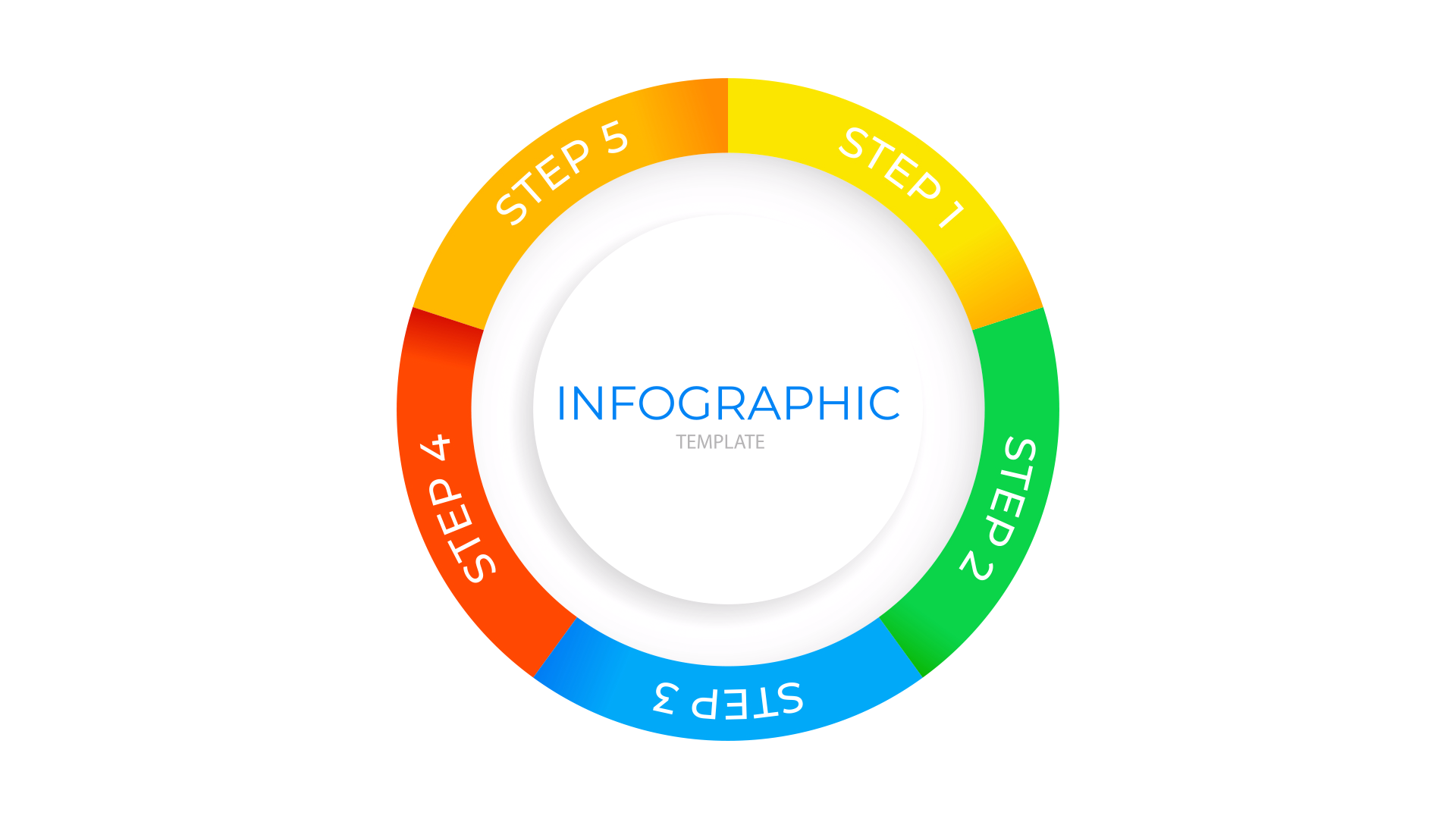 STEP 1
STEP 2
STEP 3
STEP 4
STEP 5
INFOGRAPHIC
TEMPLATE