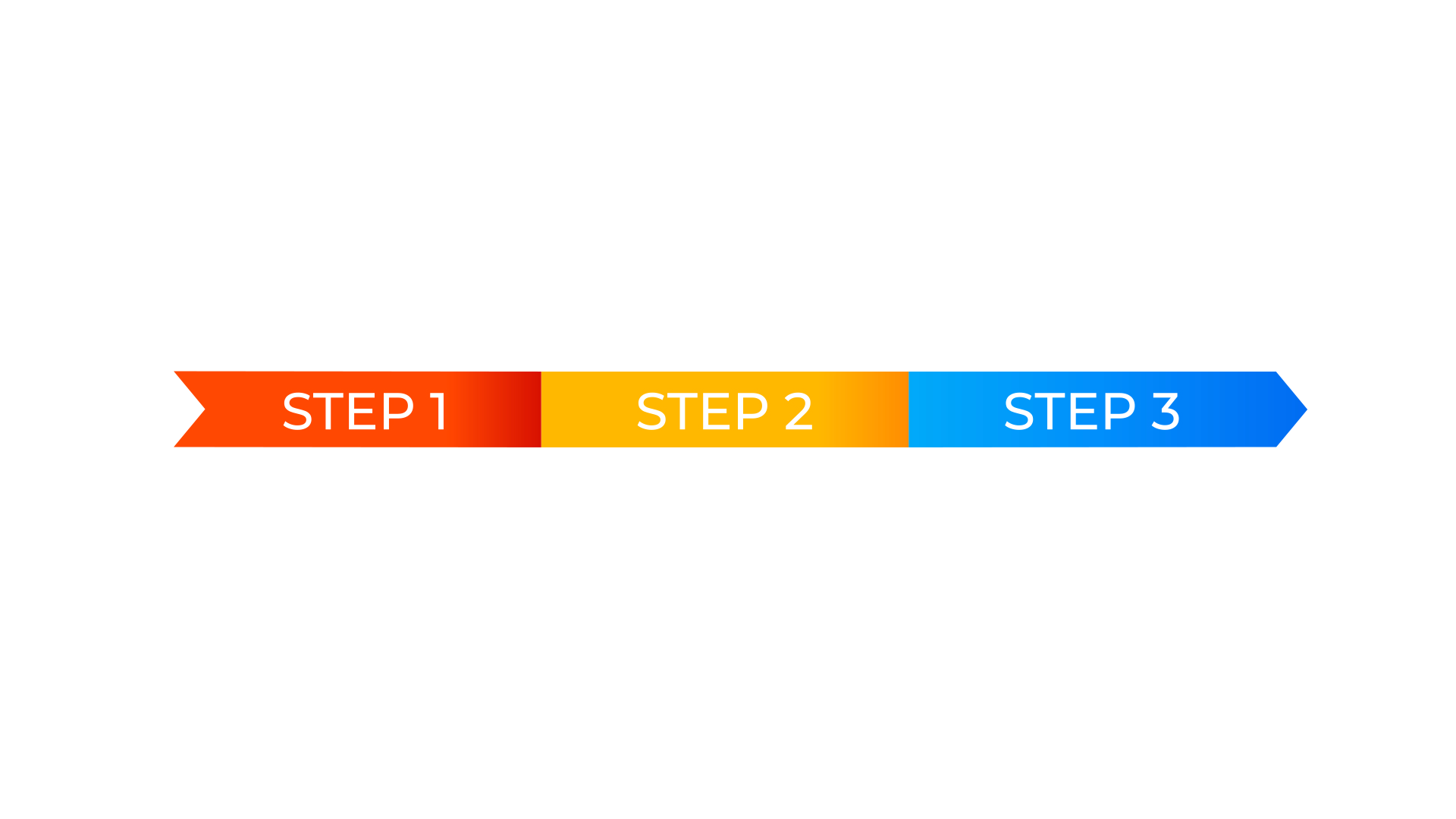 STEP 1 STEP 2 STEP 3