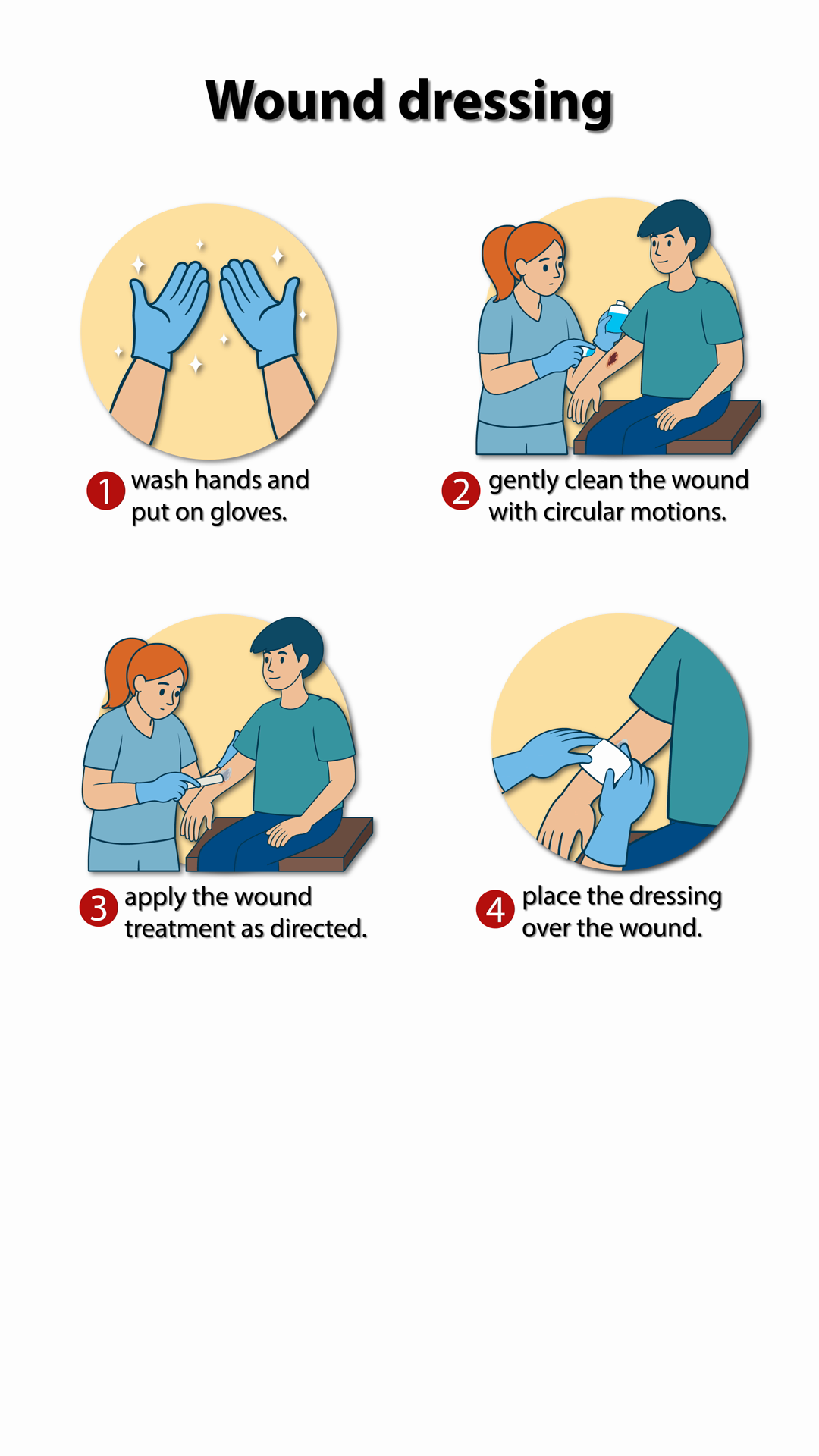 Wound dressing

1 wash hands and put on gloves.

2 gently clean the wound with circular motions.

3 apply the wound treatment as directed.

4 place the dressing over the wound.