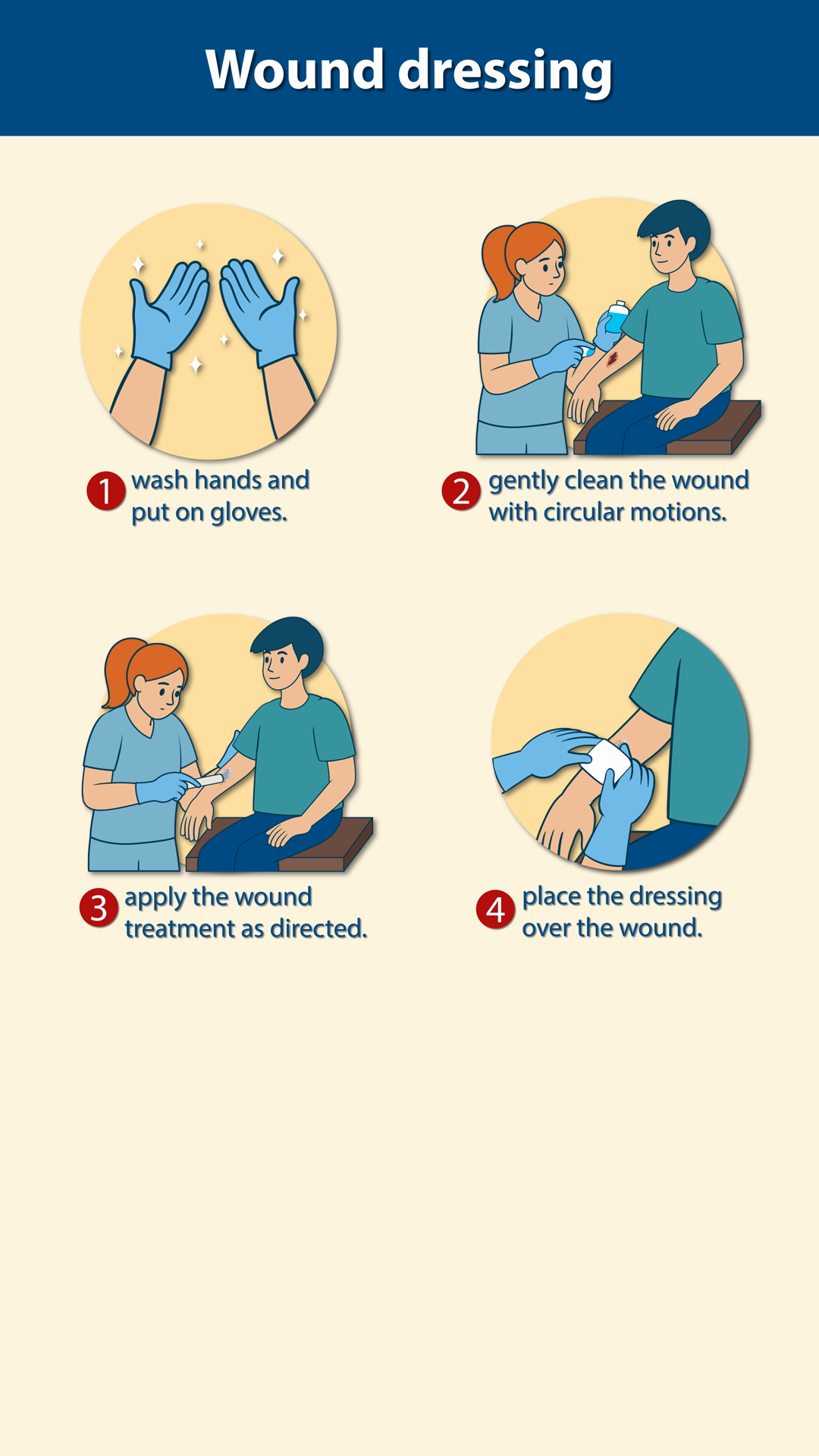 Wound dressing

1 wash hands and put on gloves.

2 gently clean the wound with circular motions.

3 apply the wound treatment as directed.

4 place the dressing over the wound.