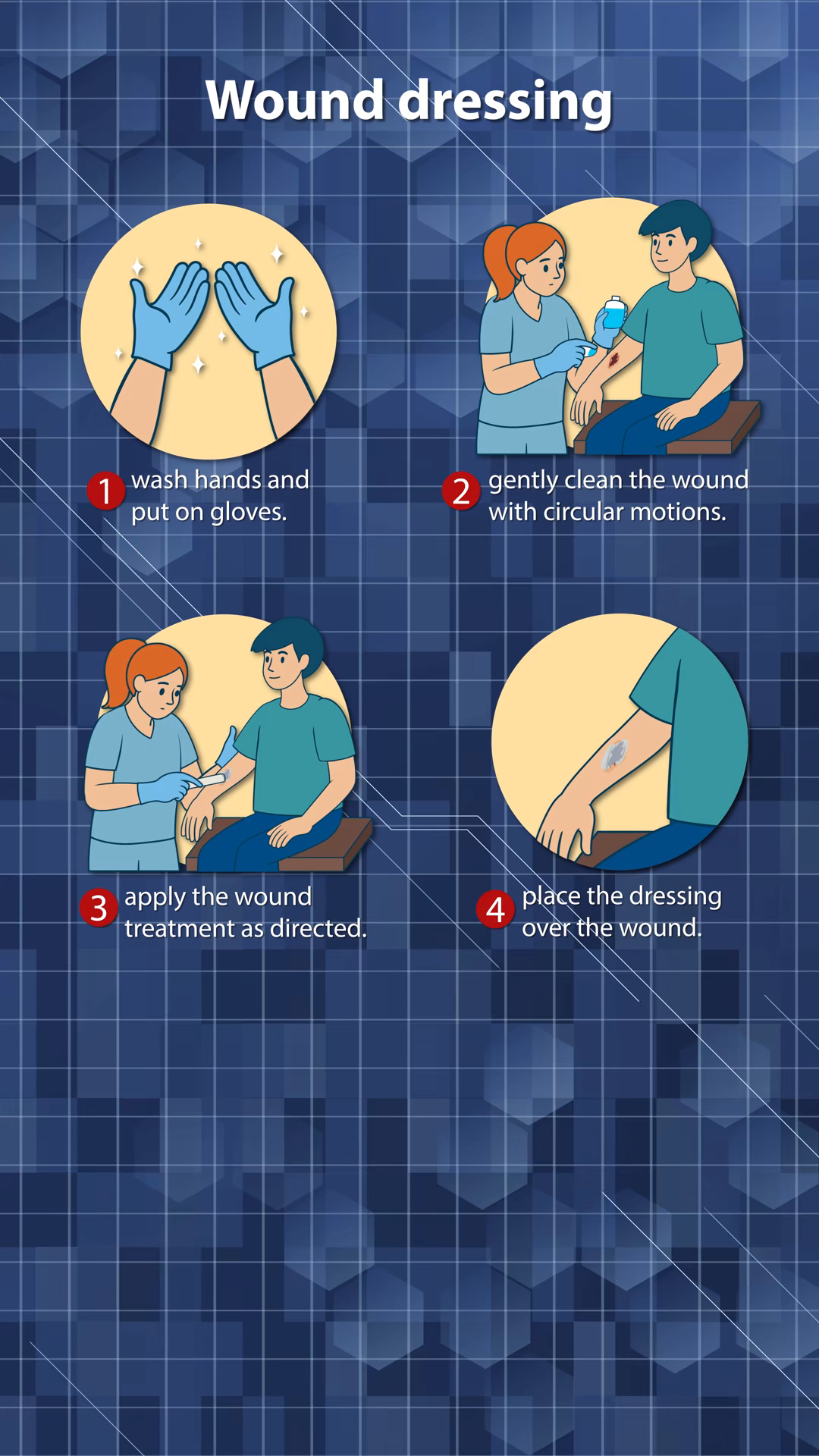 Wound dressing

1 wash hands and put on gloves.

2 gently clean the wound with circular motions.

3 apply the wound treatment as directed.

4 place the dressing over the wound.