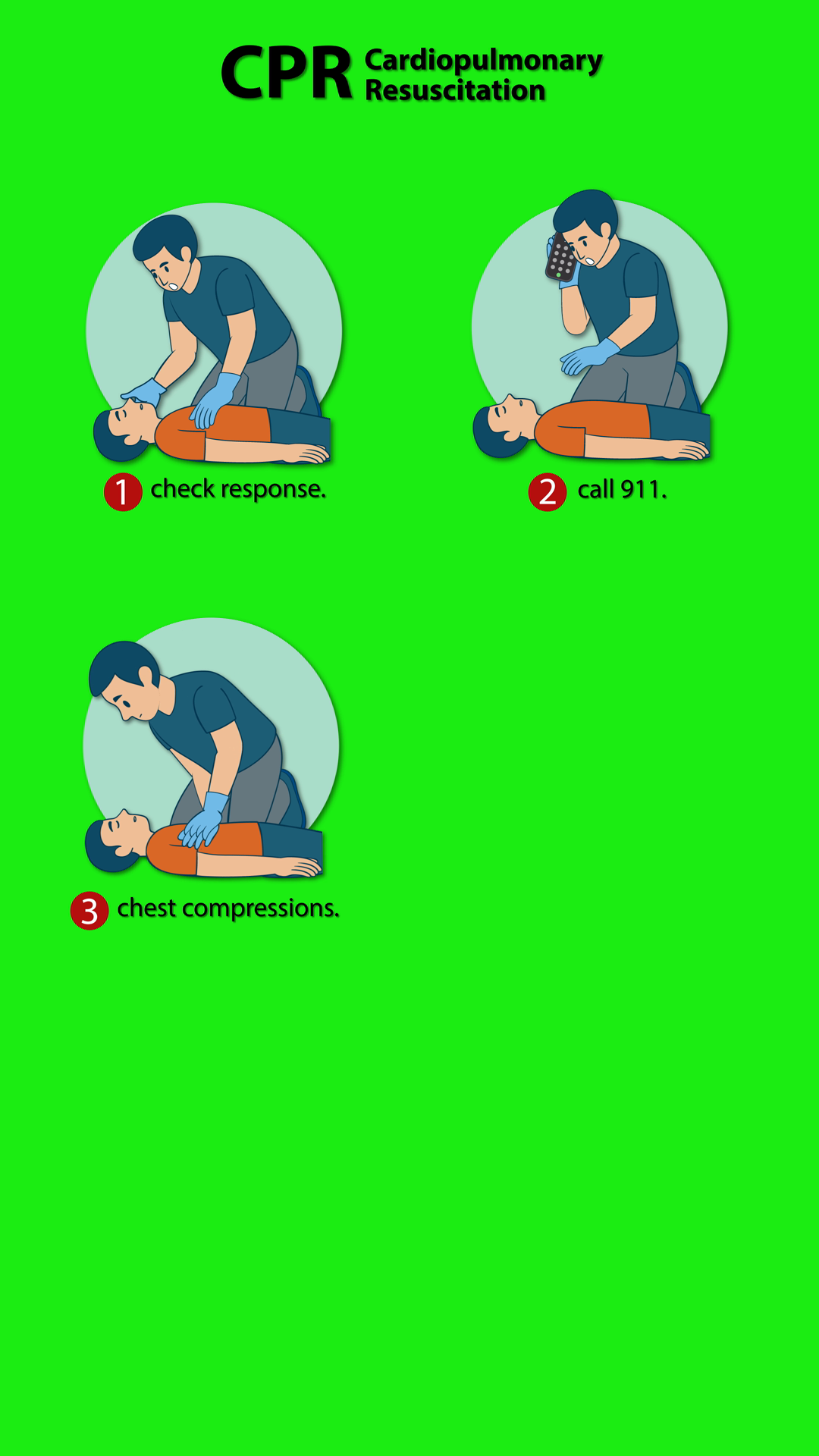 CPR Cardiopulmonary Resuscitation

1 check response.

2 call 911.

3 chest compressions.