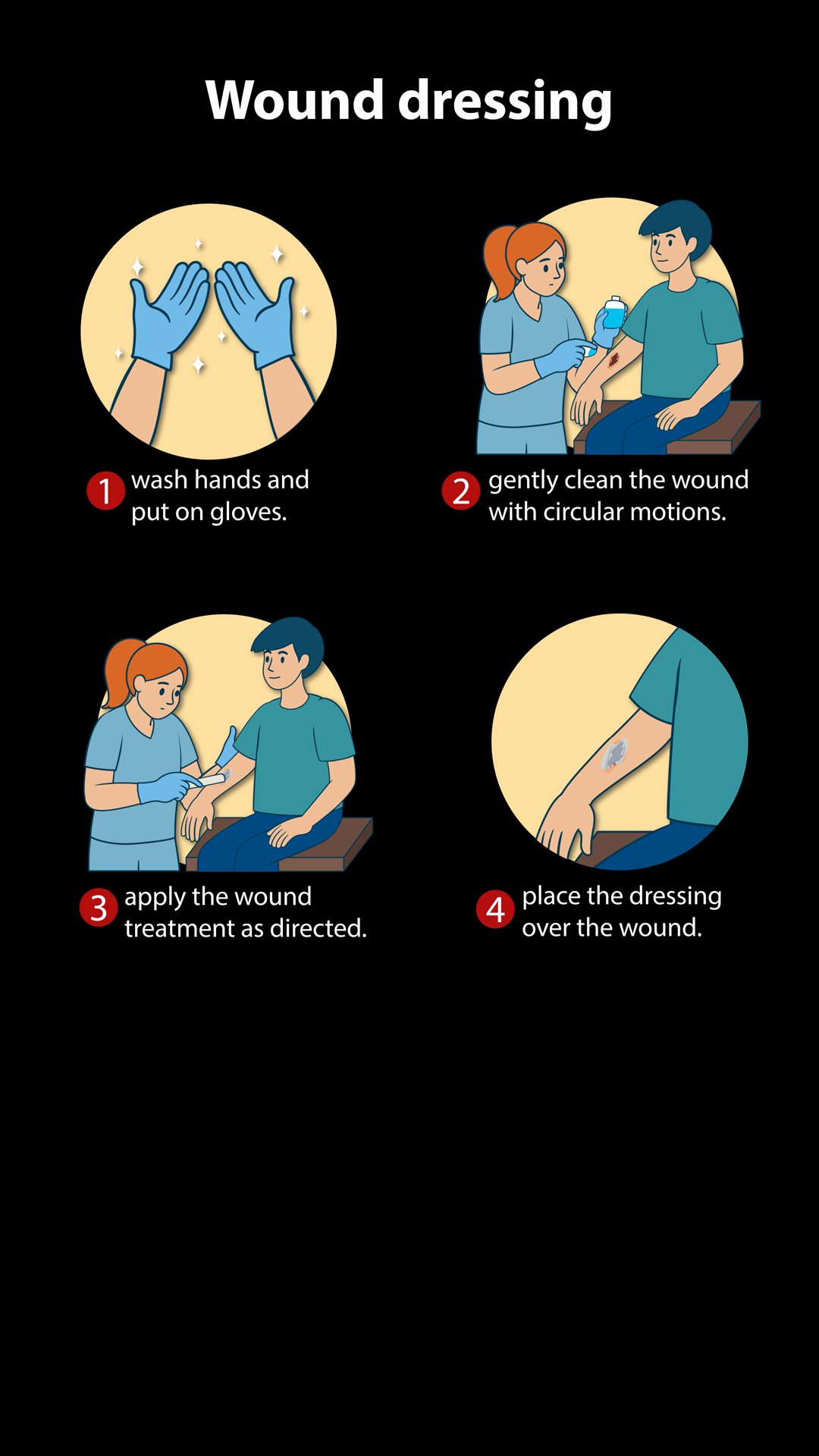 Wound dressing

1 wash hands and put on gloves.

2 gently clean the wound with circular motions.

3 apply the wound treatment as directed.

4 place the dressing over the wound.