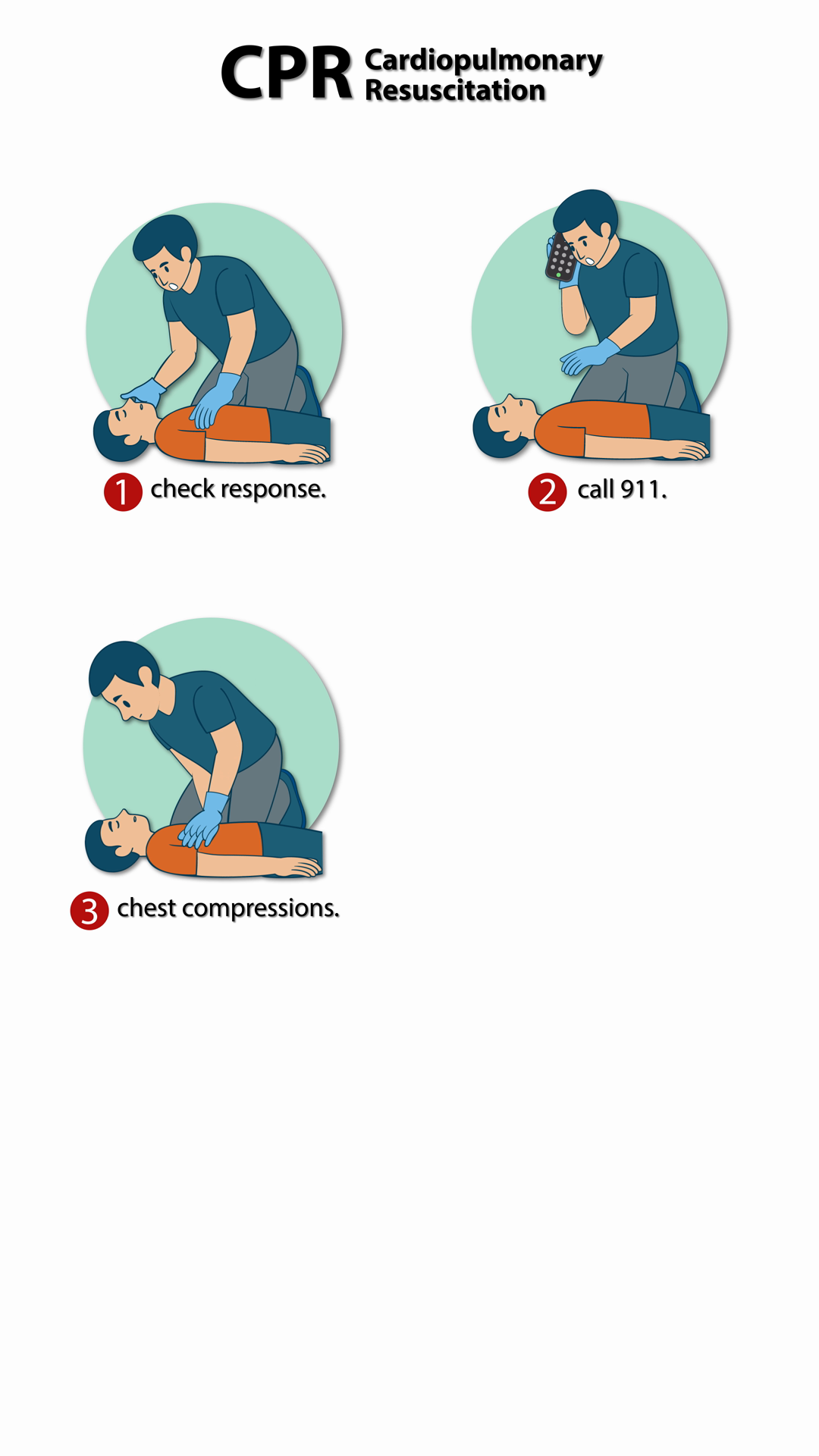 CPR Cardiopulmonary Resuscitation

1 check response.

2 call 911.

3 chest compressions.