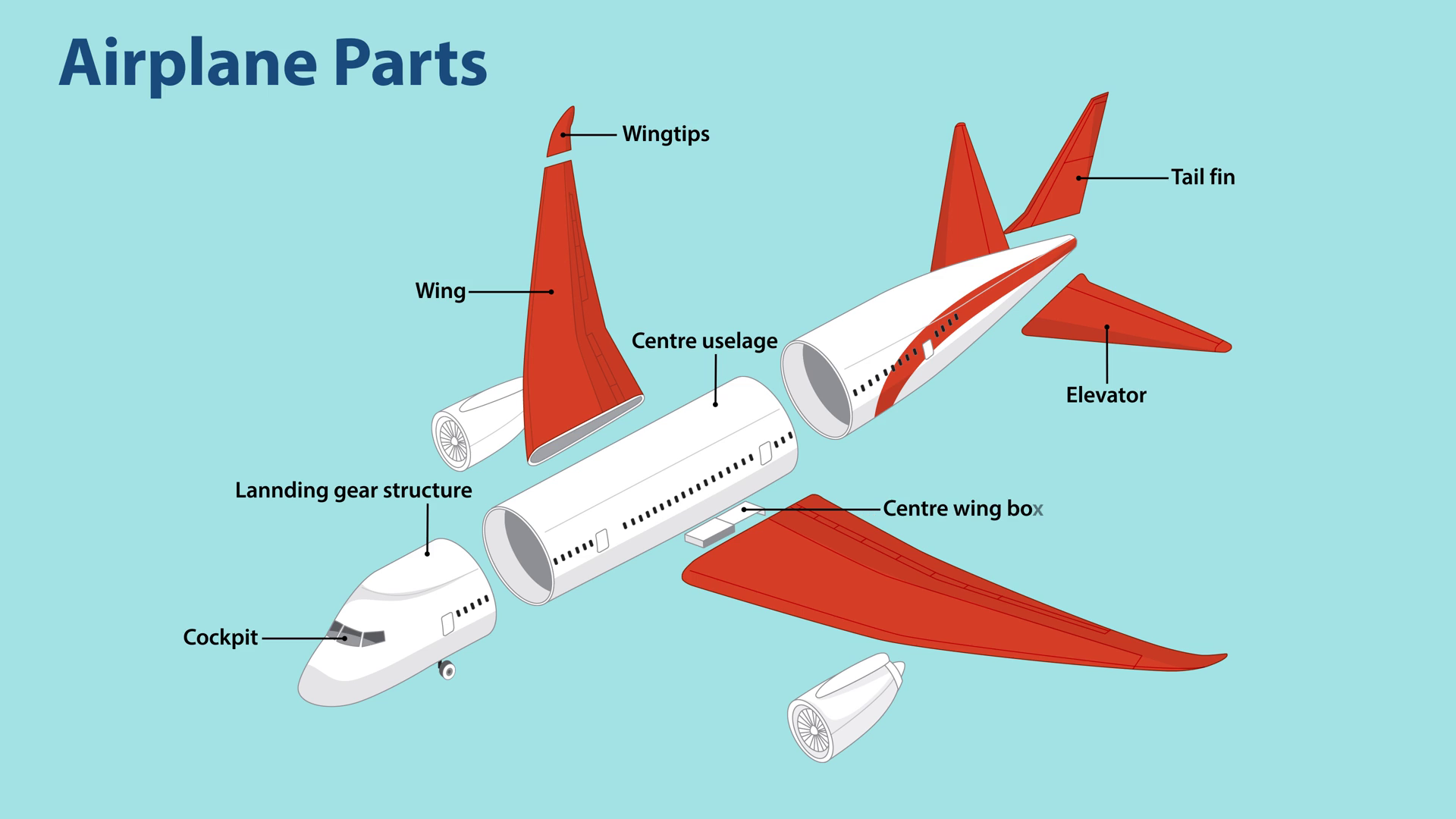 Airplane Parts

Wingtips

Tail fin

Wing

Centre uselage

Elevator

Lannding gear structure

Centre wing box

Cockpit