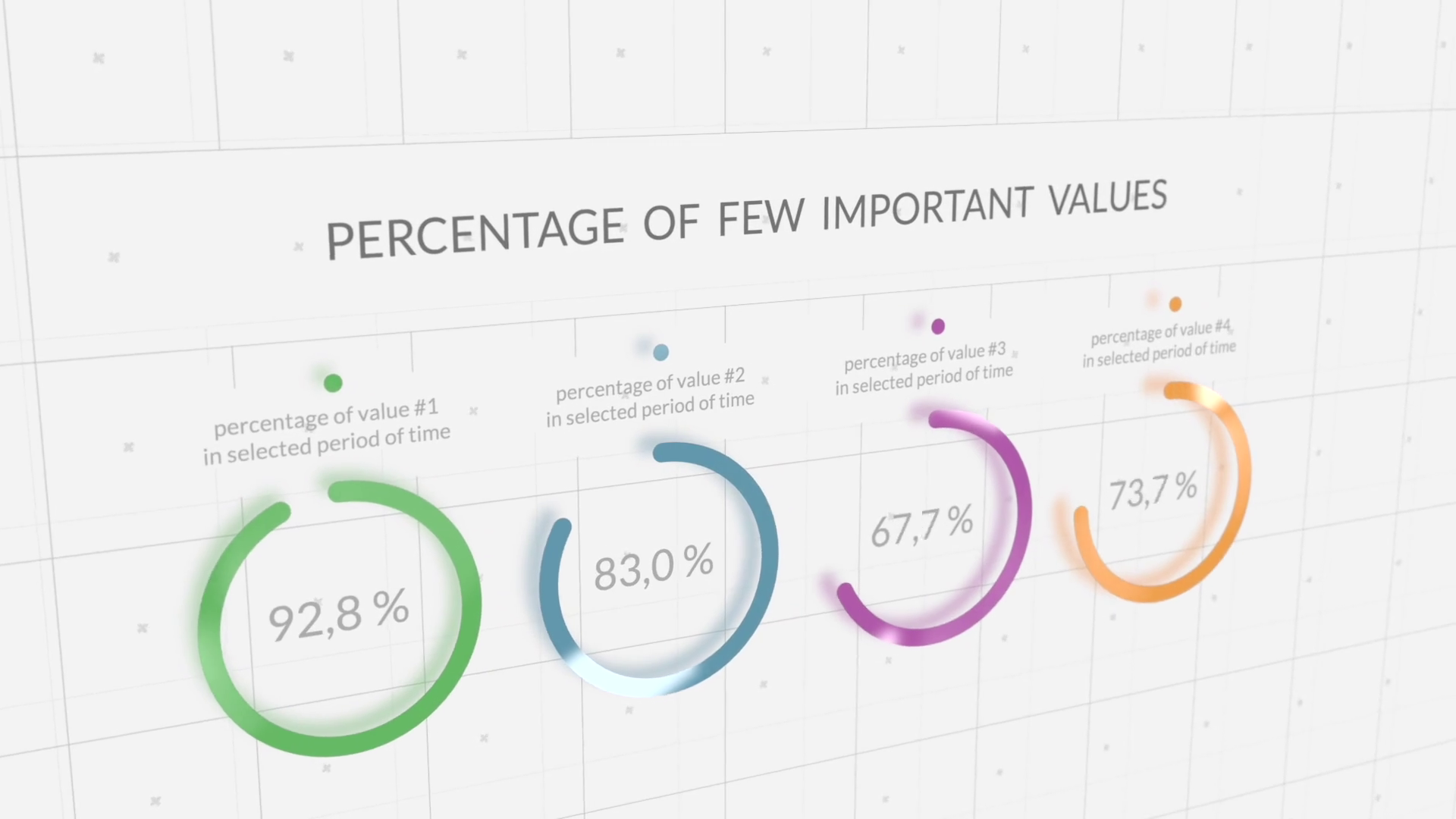 PERCENTAGE OF FEW IMPORTANT VALUES

percentage of value #1
in selected period of time

92,8 %

percentage of value #2
in selected period of time

83,0 %

percentage of value #3
in selected period of time

67,7 %

percentage of value #4
in selected period of time

73,7 %