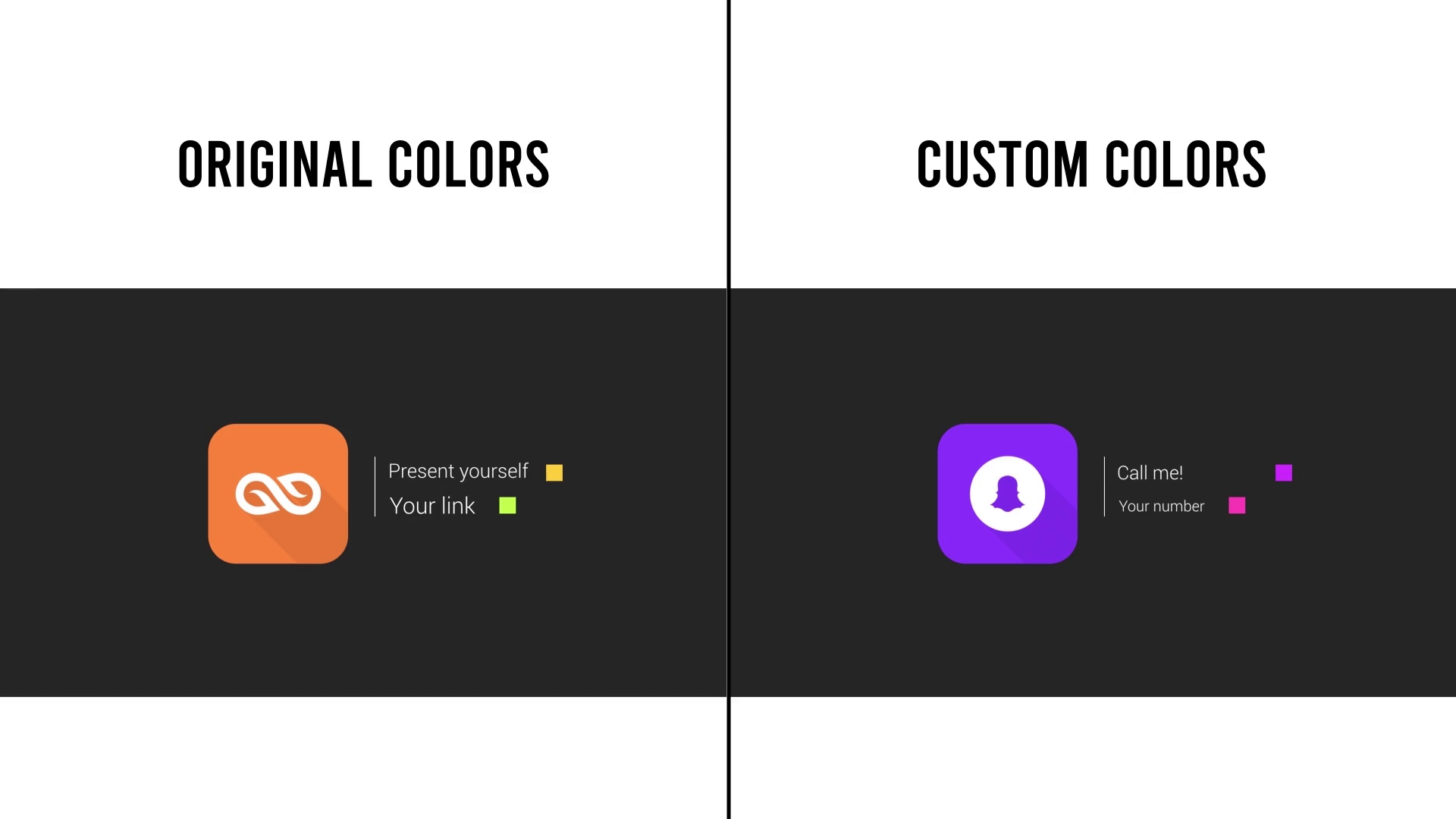 ORIGINAL COLORS

Present yourself
Your link

CUSTOM COLORS

Call me!
Your number