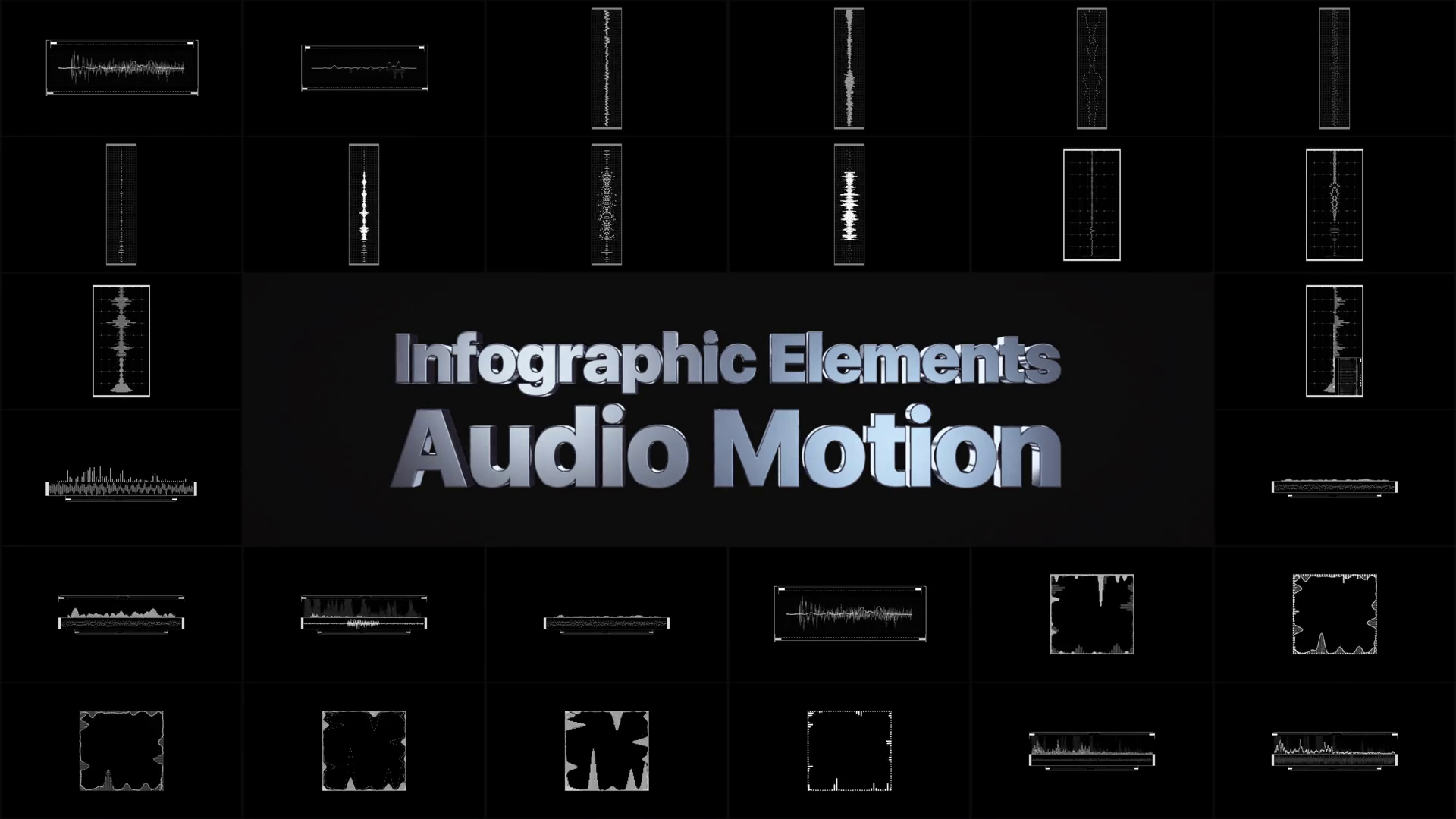 Infographic Elements
Audio Motion