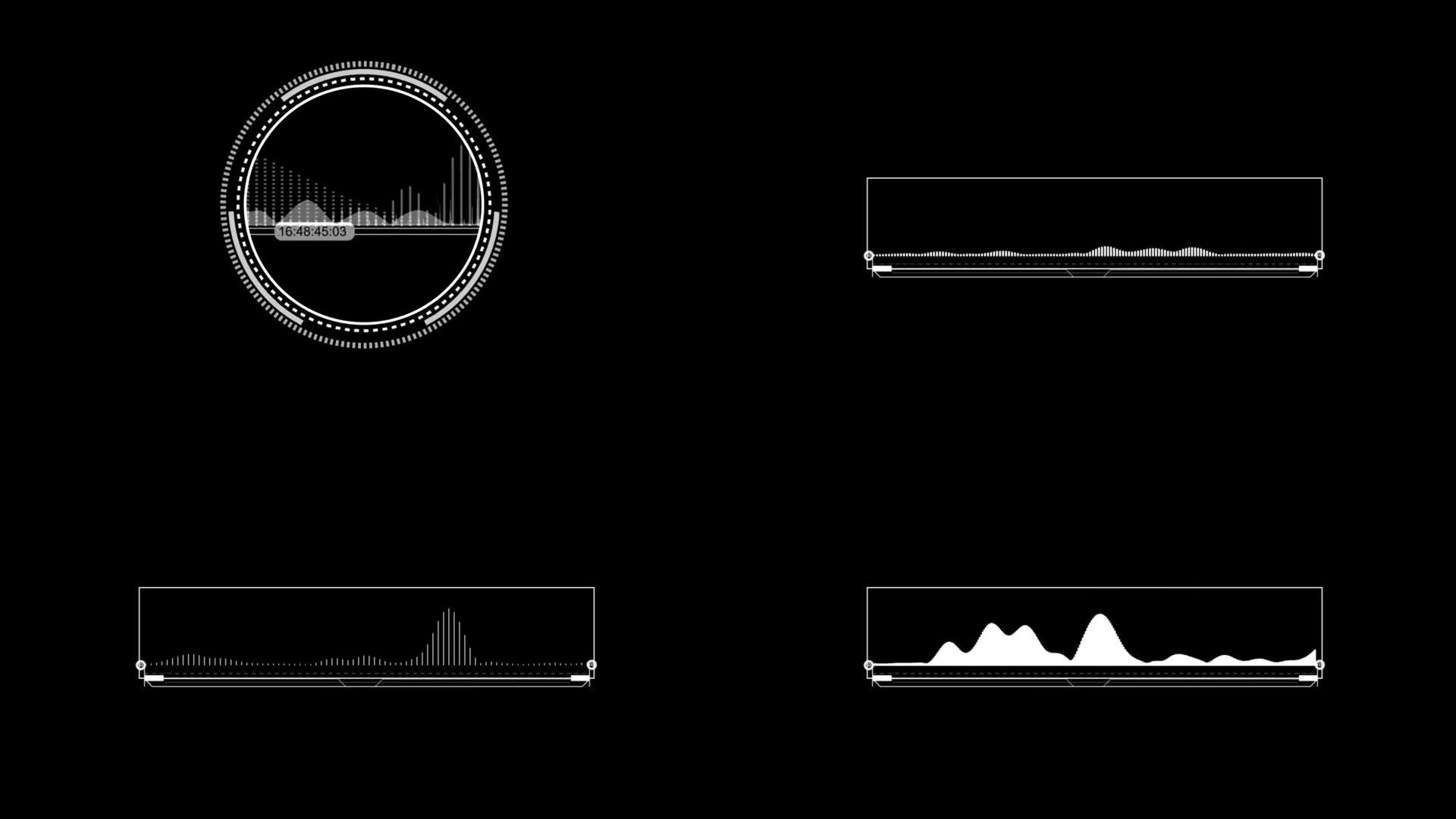 16:48:45:03