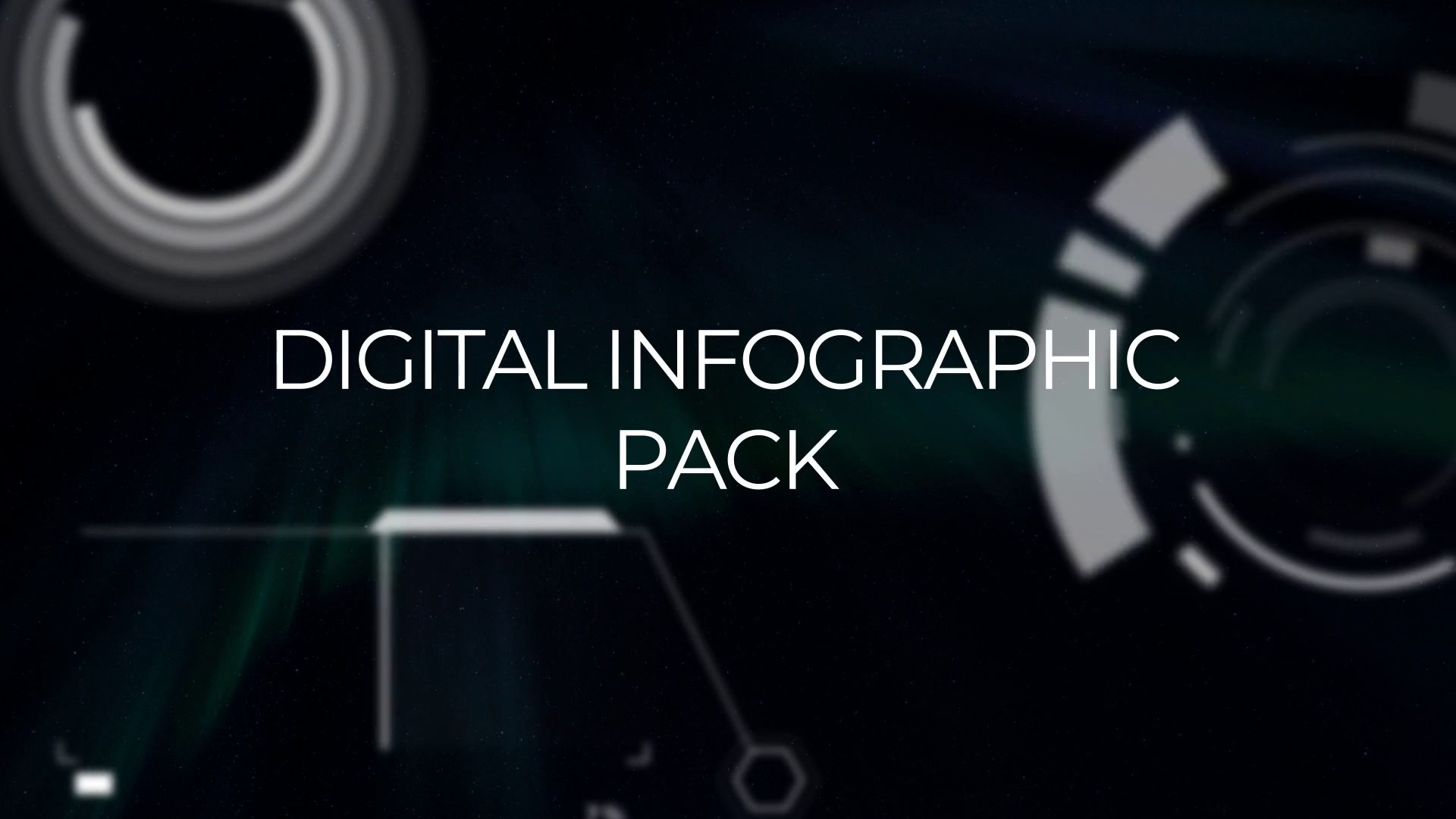 DIGITAL INFOGRAPHIC PACK