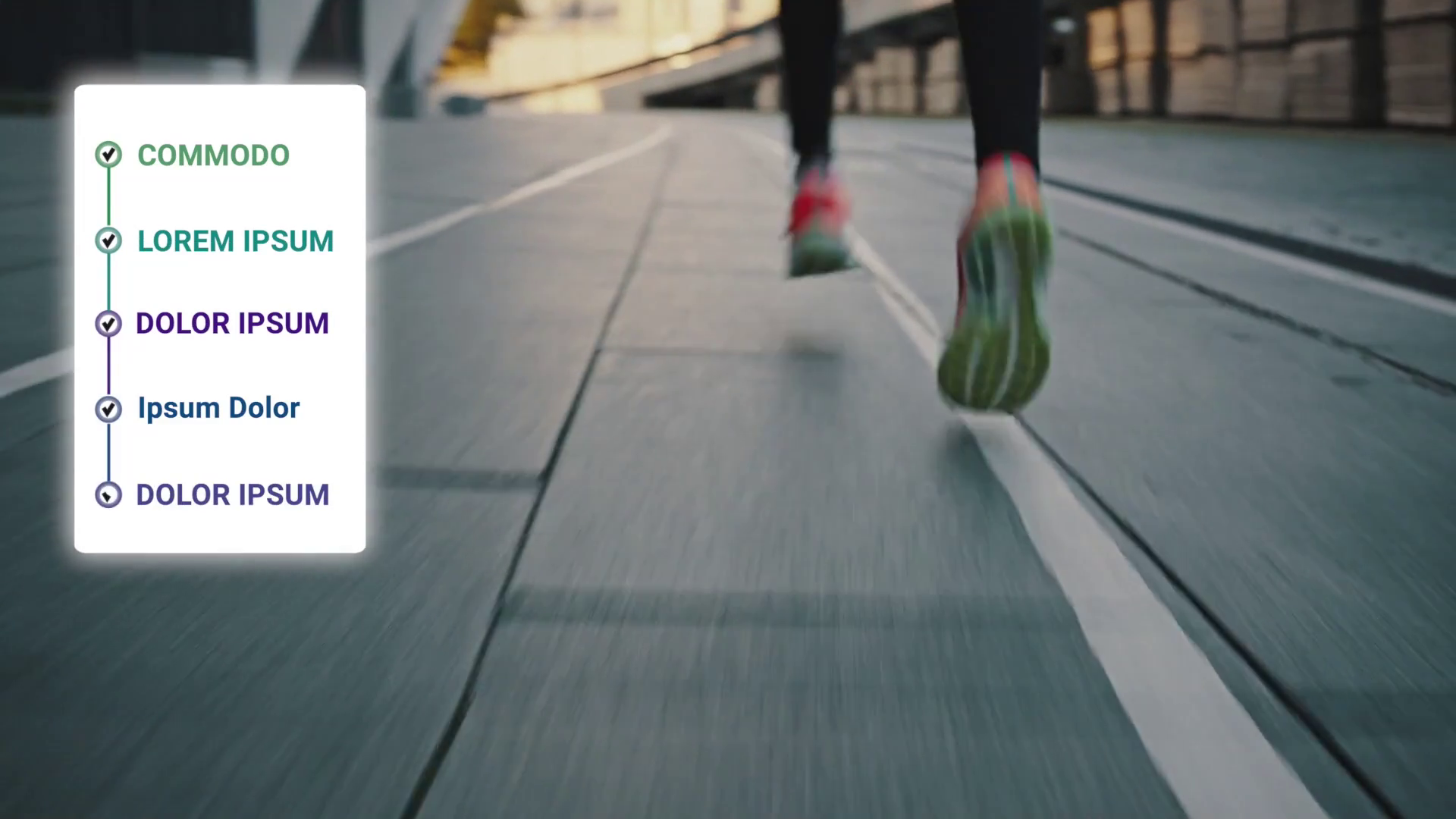 COMMODO

LOREM IPSUM

DOLOR IPSUM

Ipsum Dolor

DOLOR IPSUM