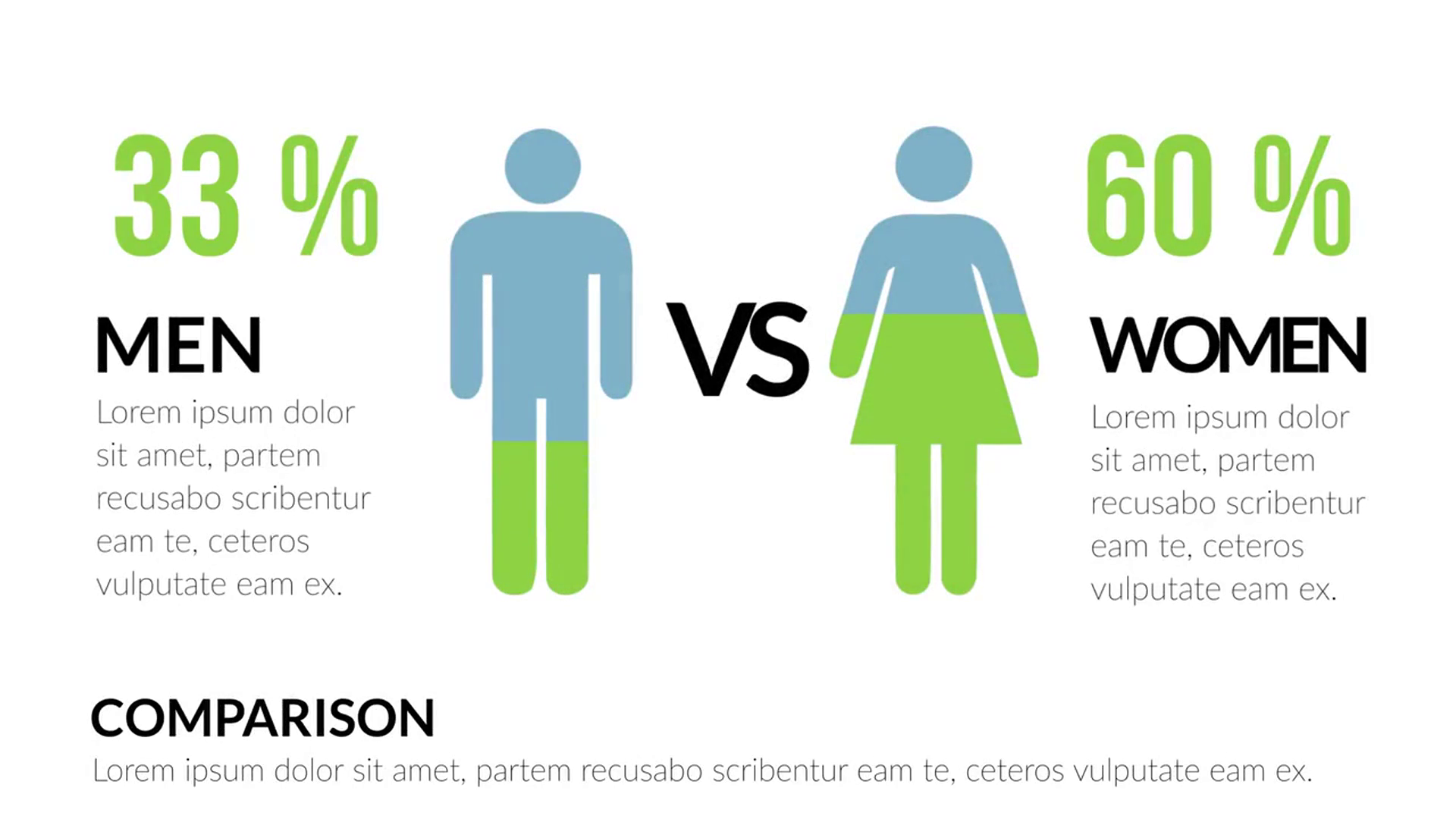 33 %

MEN

Lorem ipsum dolor sit amet, partem recusabo scribentur eam te, ceteros vulputate eam ex.

VS

60 %

WOMEN

Lorem ipsum dolor sit amet, partem recusabo scribentur eam te, ceteros vulputate eam ex.

COMPARISON

Lorem ipsum dolor sit amet, partem recusabo scribentur eam te, ceteros vulputate eam ex.