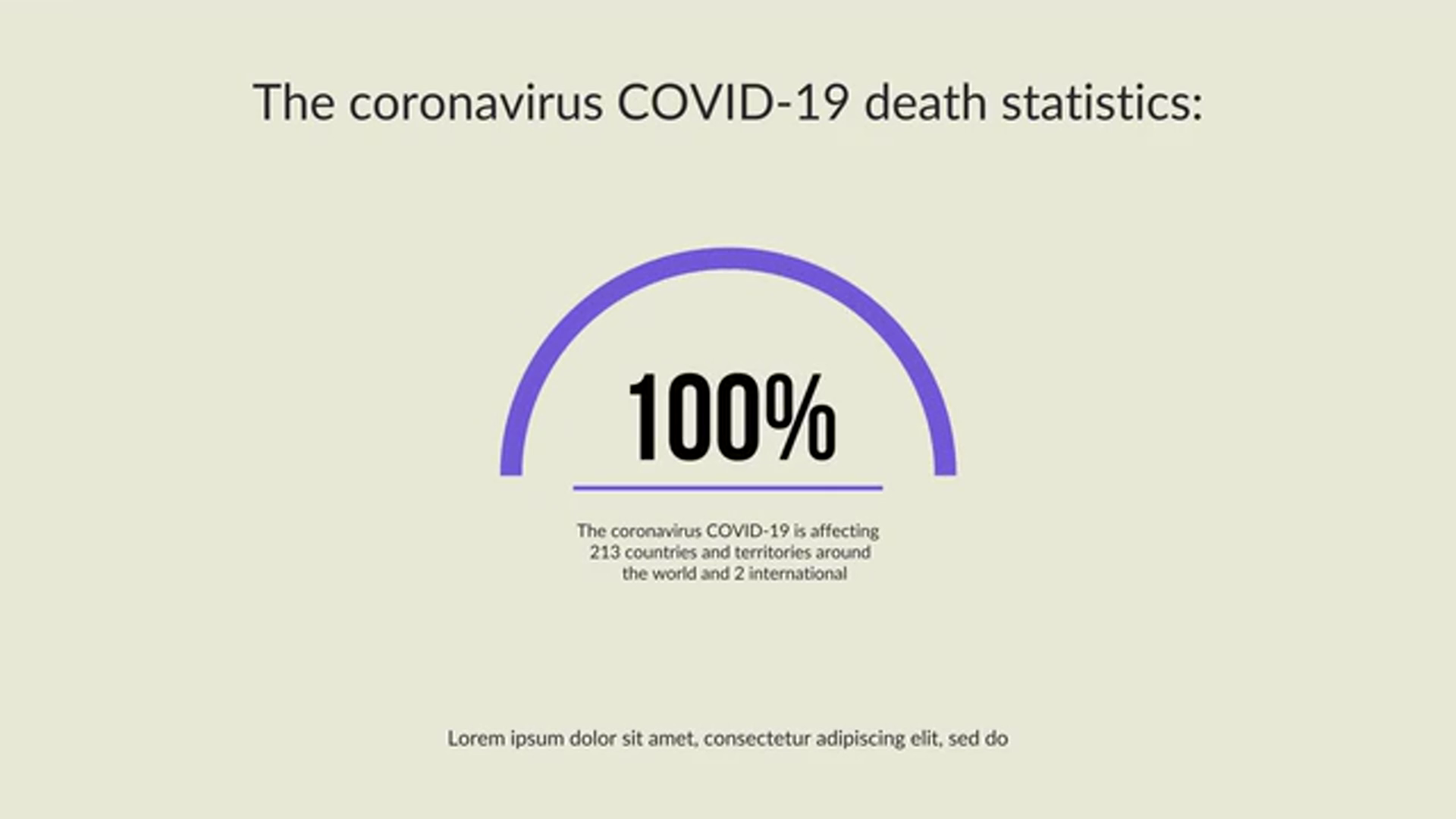 The coronavirus COVID-19 death statistics:

100%

The coronavirus COVID-19 is affecting 213 countries and territories around the world and 2 international

Lorem ipsum dolor sit amet, consectetur adipiscing elit, sed do