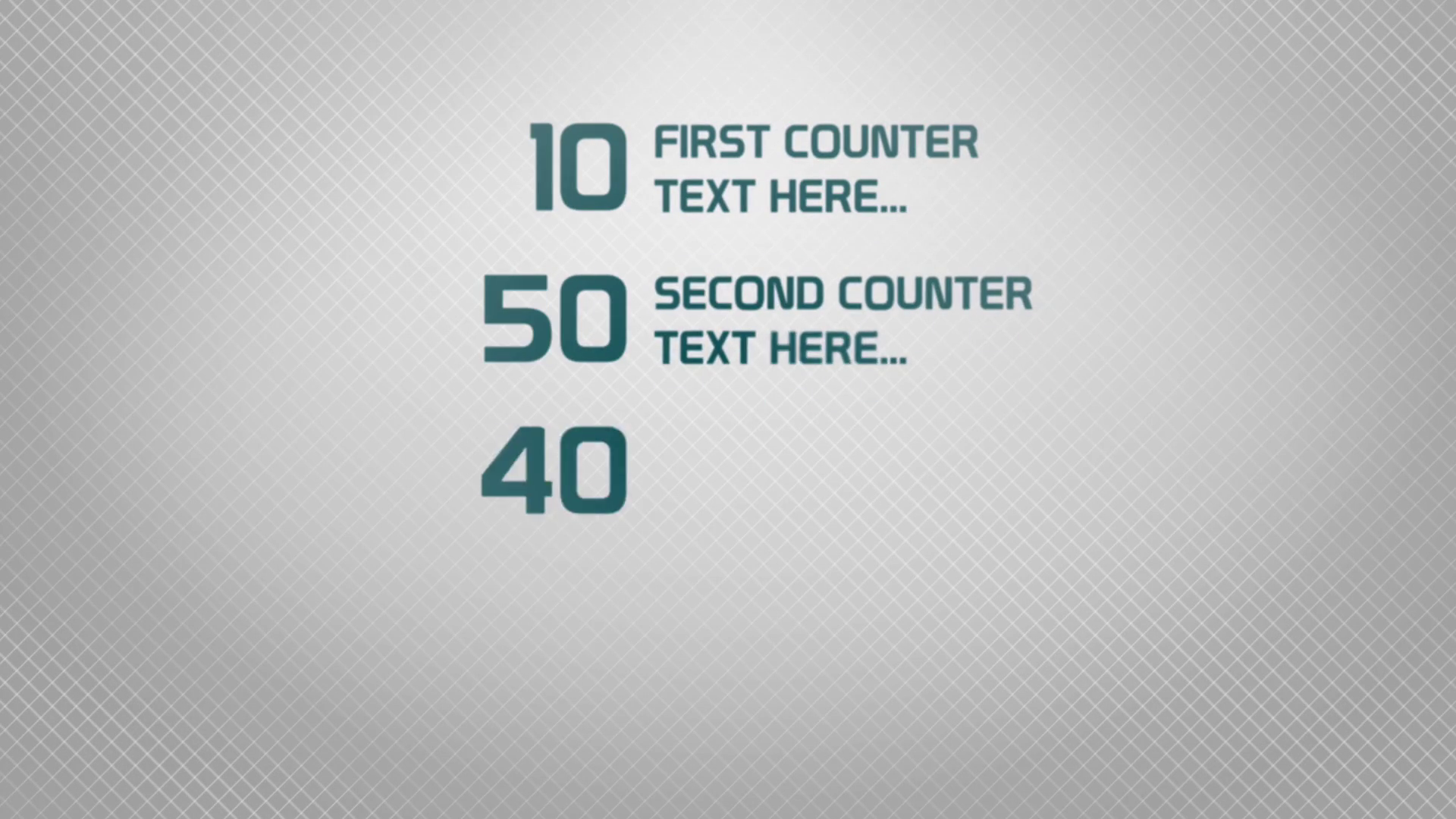 10 FIRST COUNTER TEXT HERE...

50 SECOND COUNTER TEXT HERE...

40