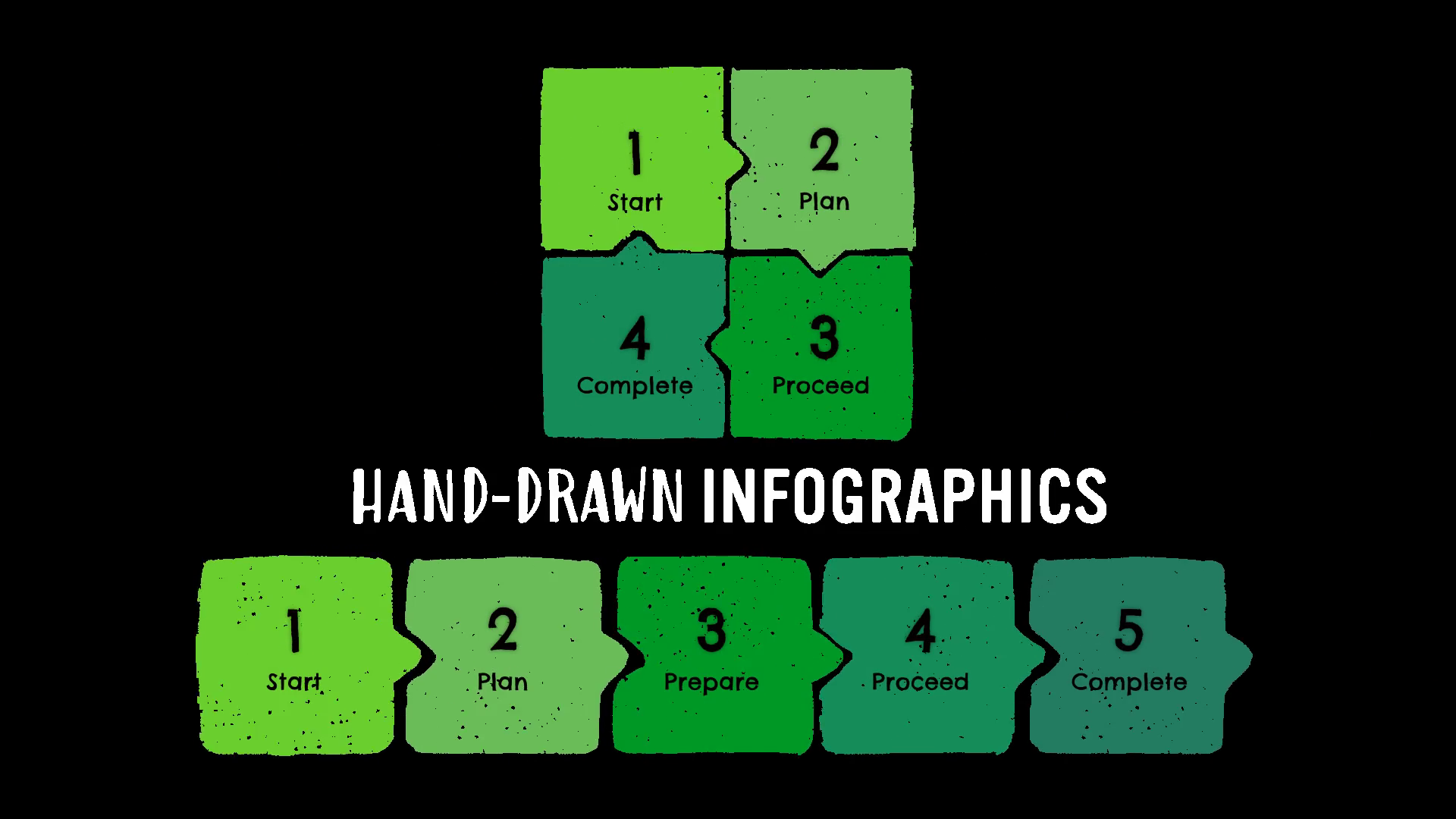 1
Start

2
Plan

4
Complete

3
Proceed

HAND-DRAWN INFOGRAPHICS

1
Start

2
Plan

3
Prepare

4
Proceed

5
Complete