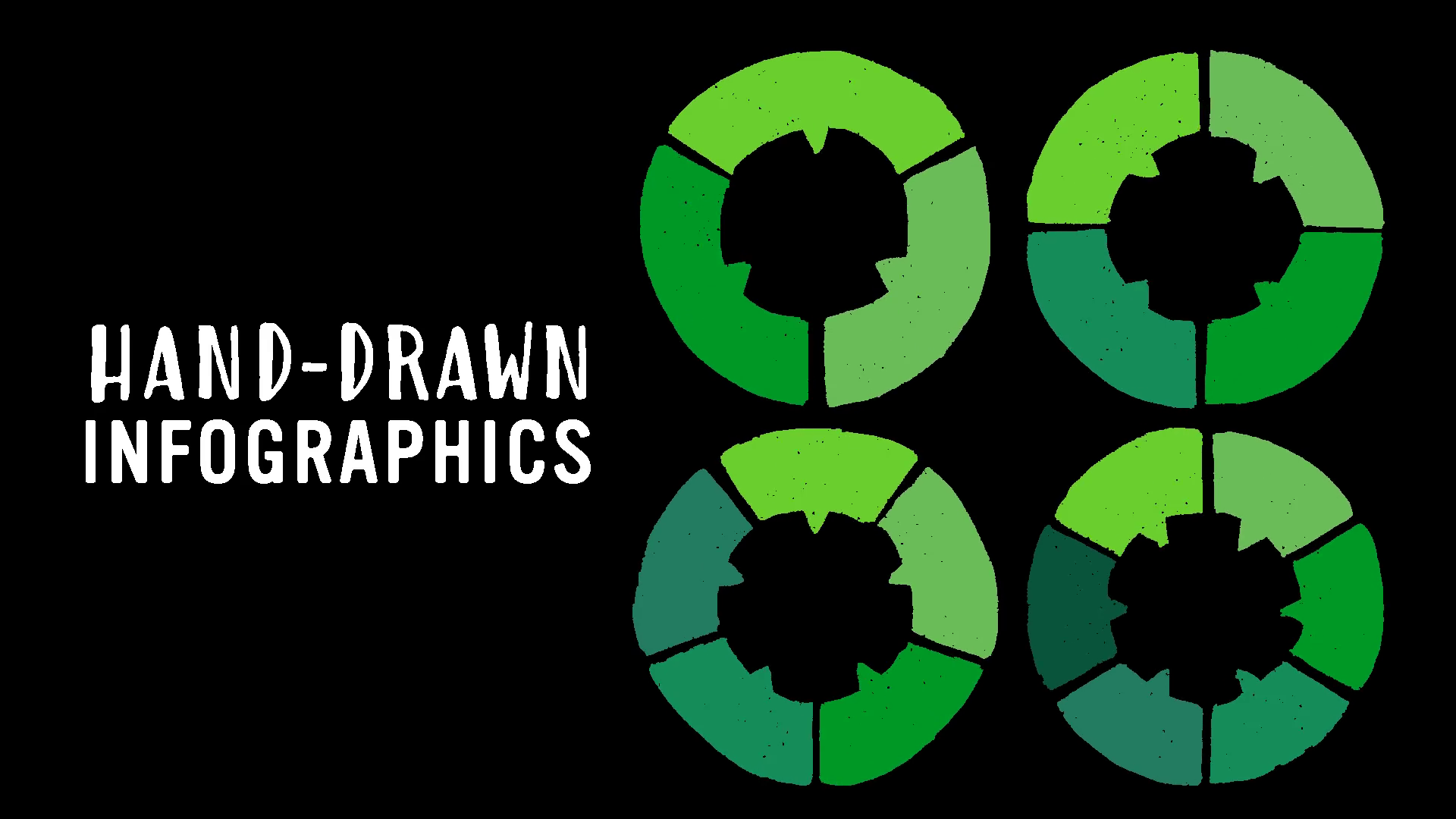 HAND-DRAWN
INFOGRAPHICS