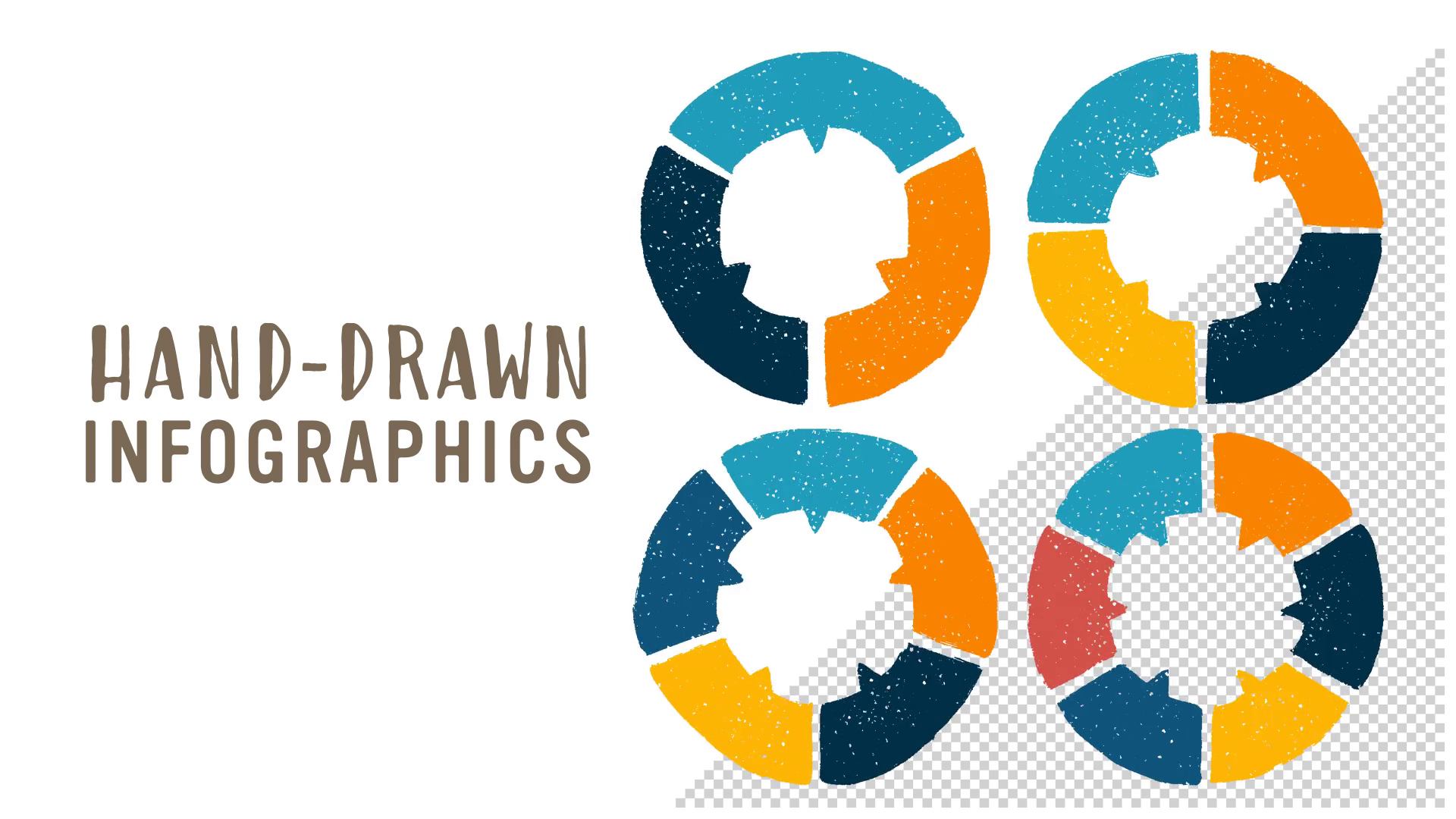 HAND-DRAWN
INFOGRAPHICS