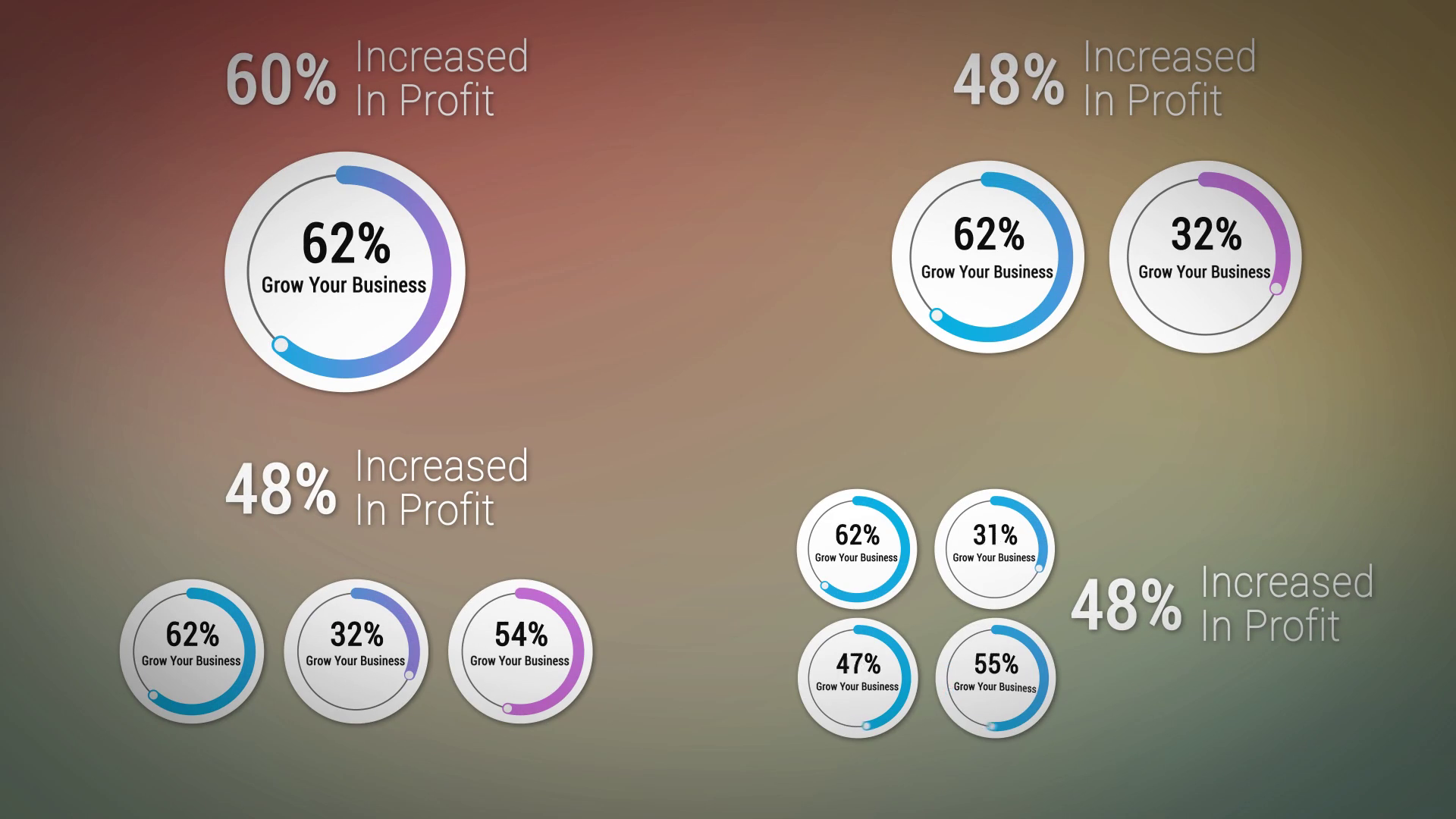 60% Increased In Profit

62%
Grow Your Business

48% Increased In Profit

62%
Grow Your Business

32%
Grow Your Business

48% Increased In Profit

62%
Grow Your Business

32%
Grow Your Business

54%
Grow Your Business

62%
Grow Your Business

31%
Grow Your Business

47%
Grow Your Business

55%
Grow Your Business

48% Increased In Profit